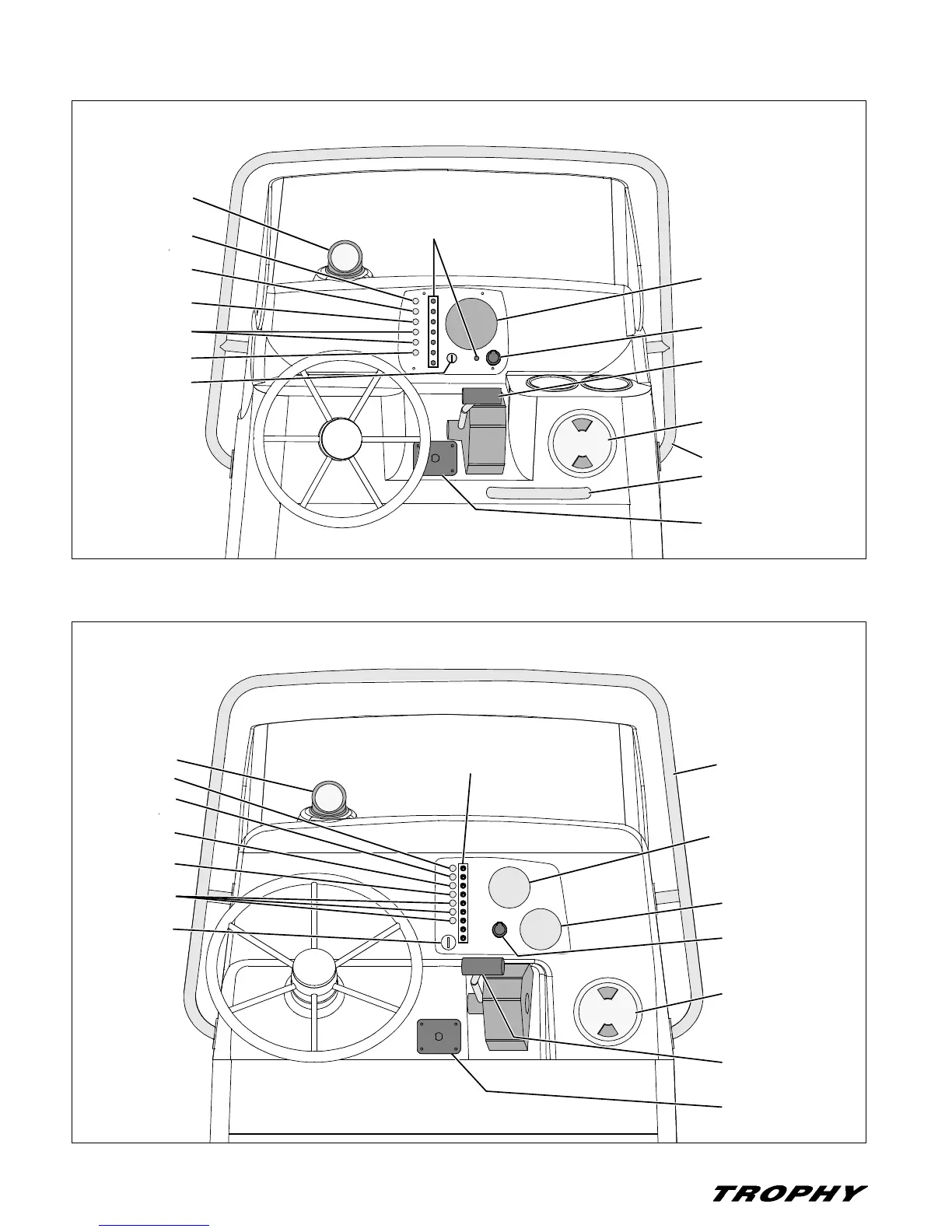 TROPHY