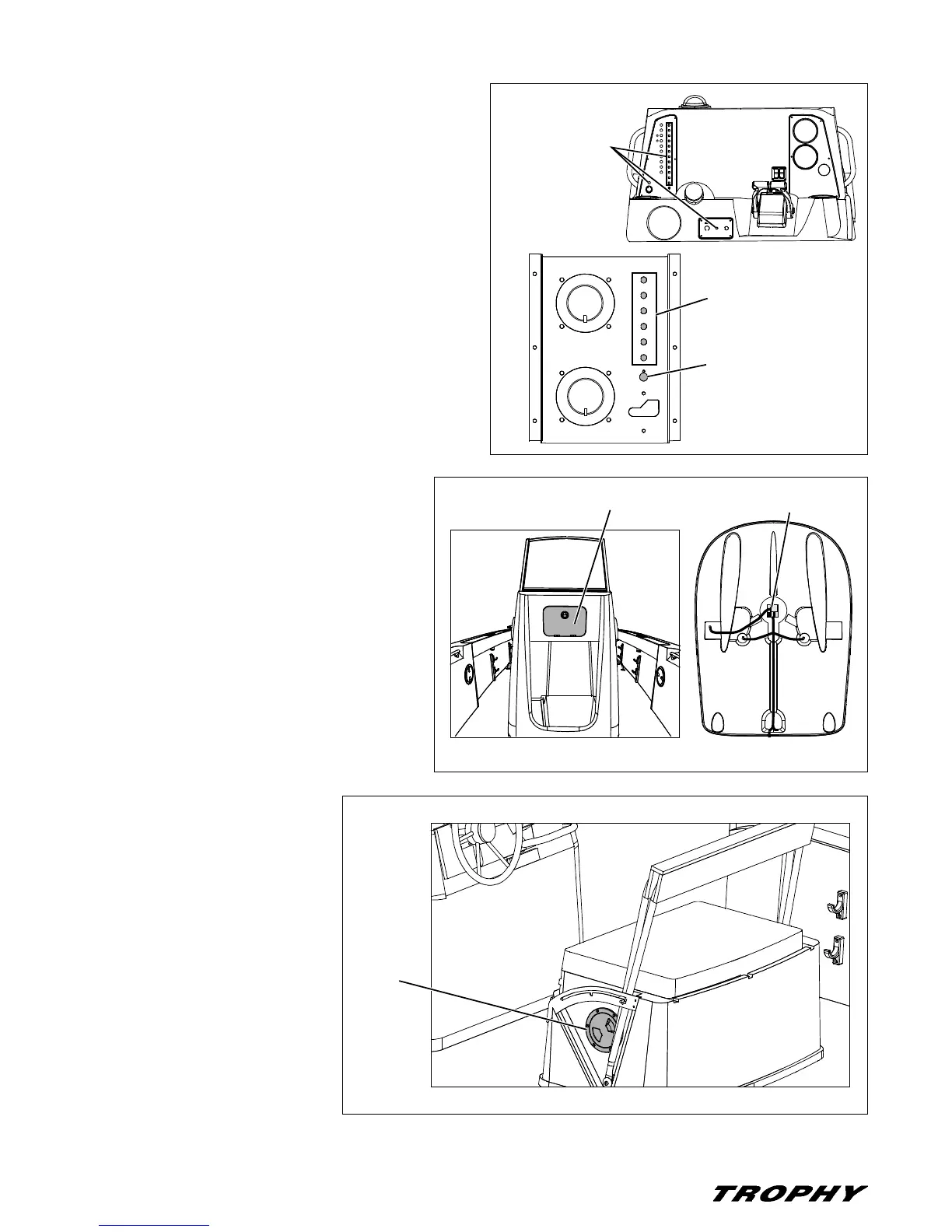 TROPHY