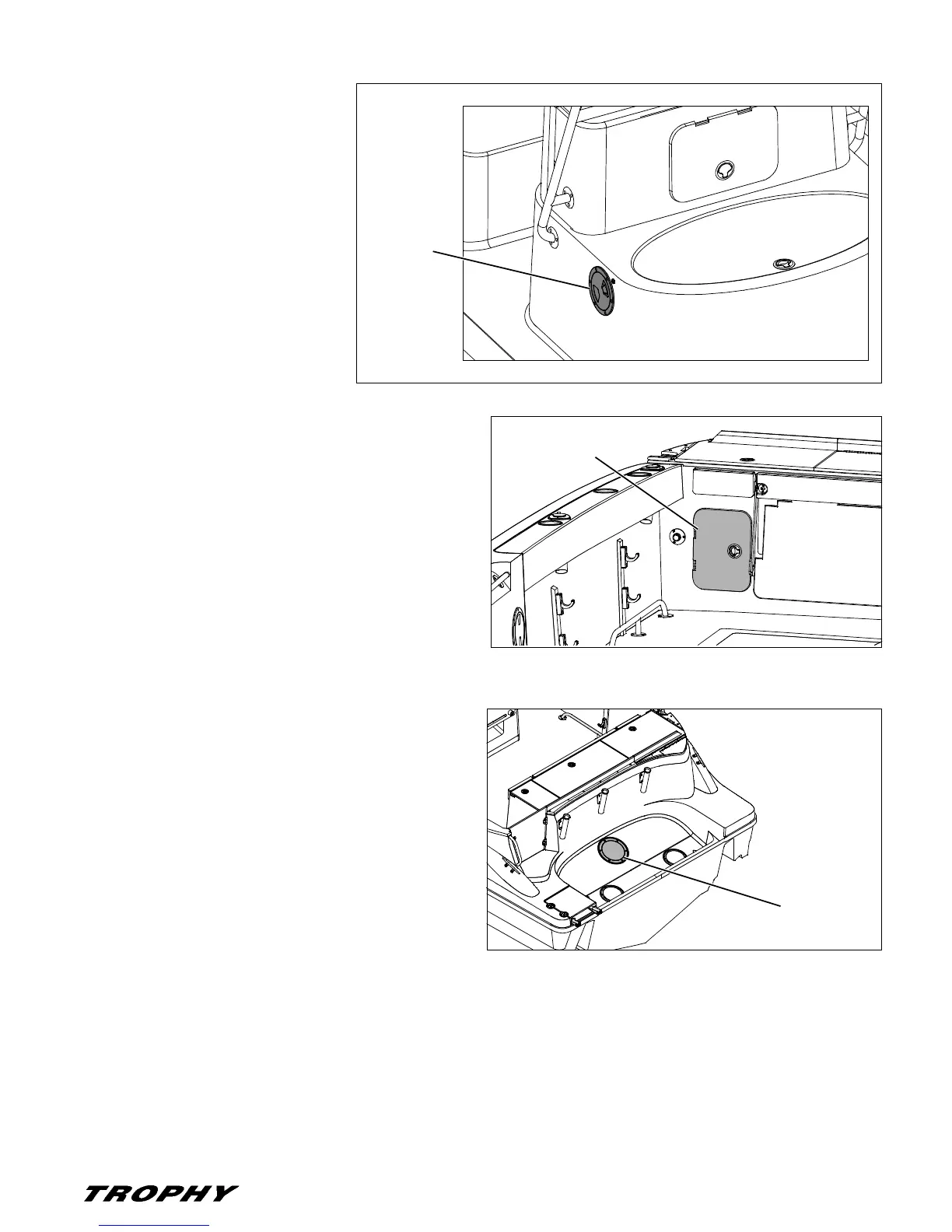 TROPHY