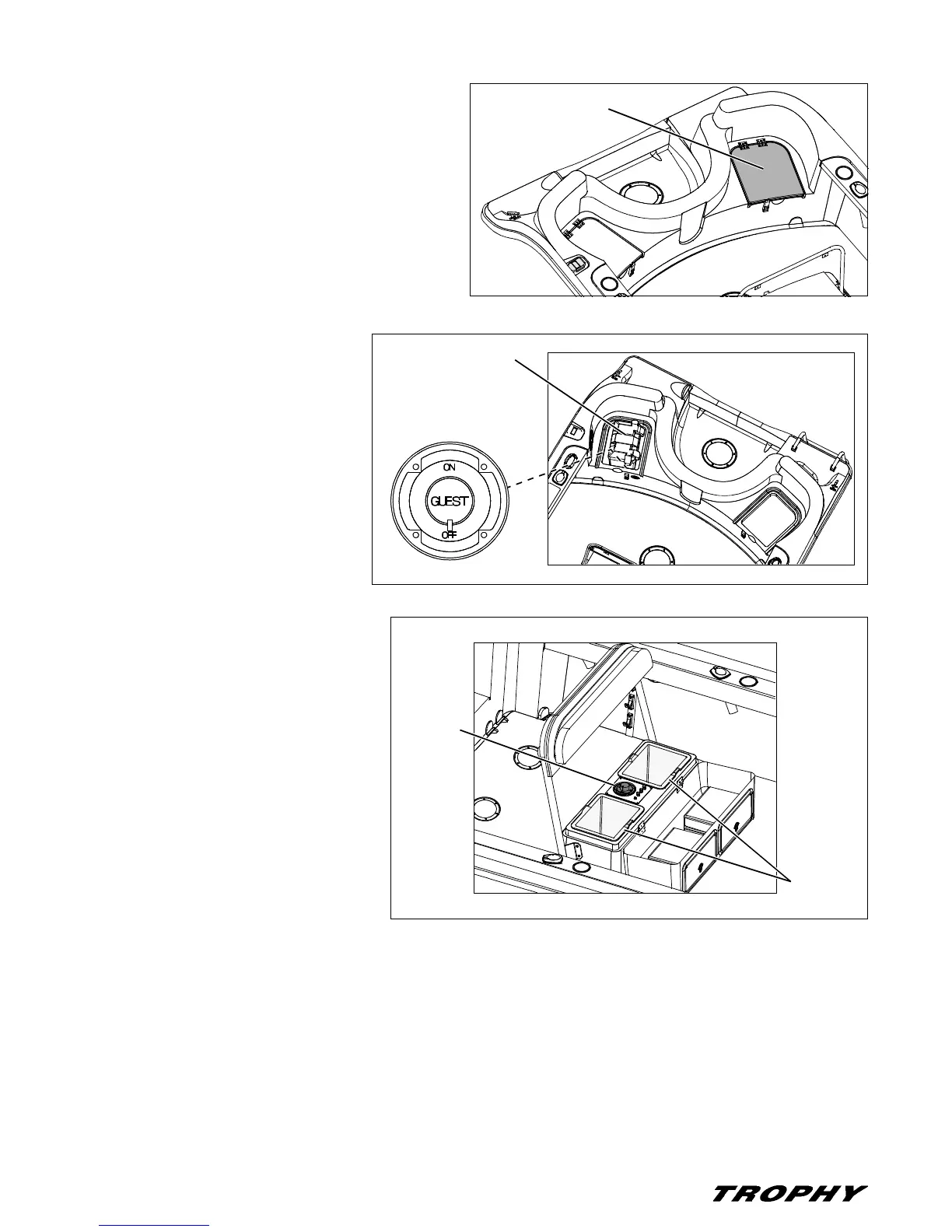 ON

GUEST

OFF

TROPHY