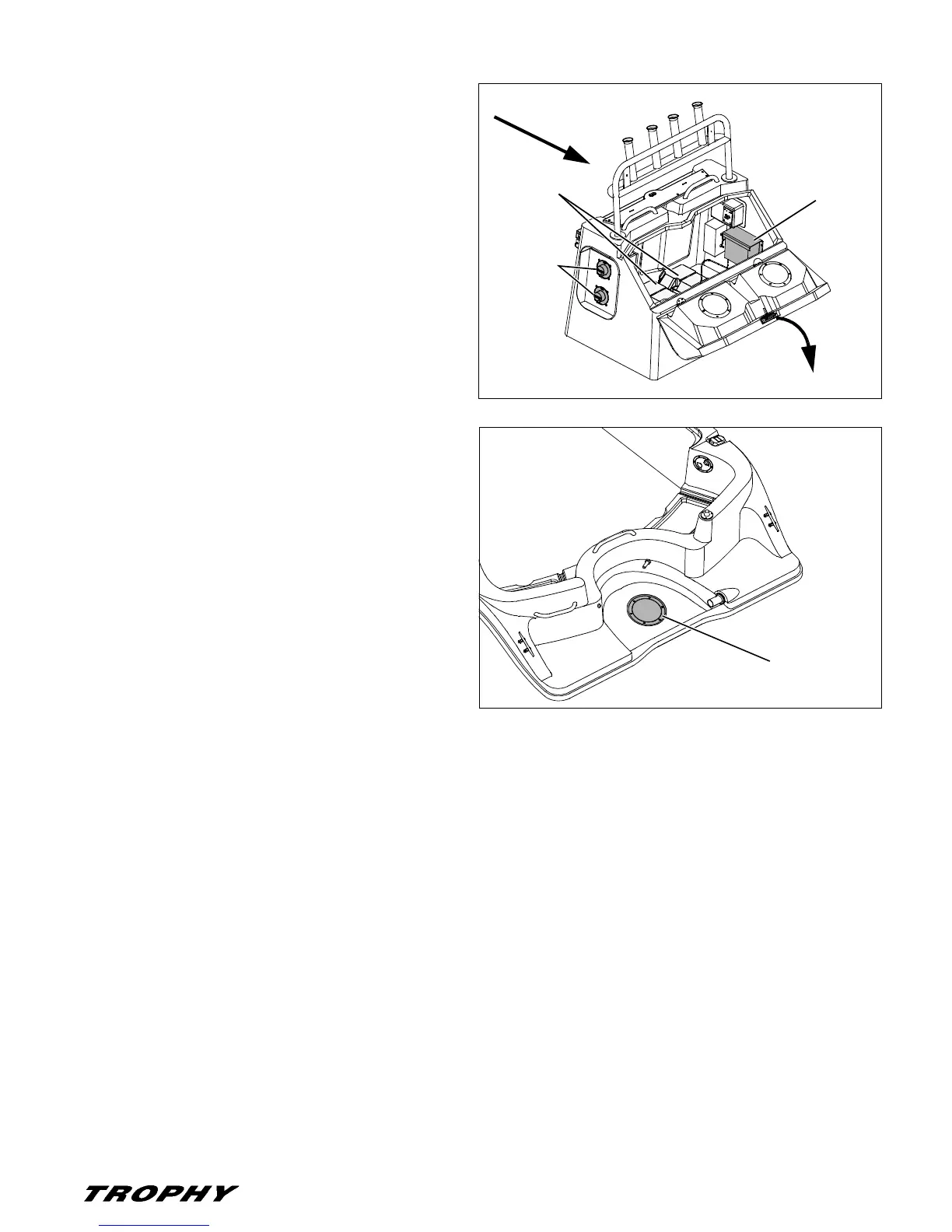 TROPHY