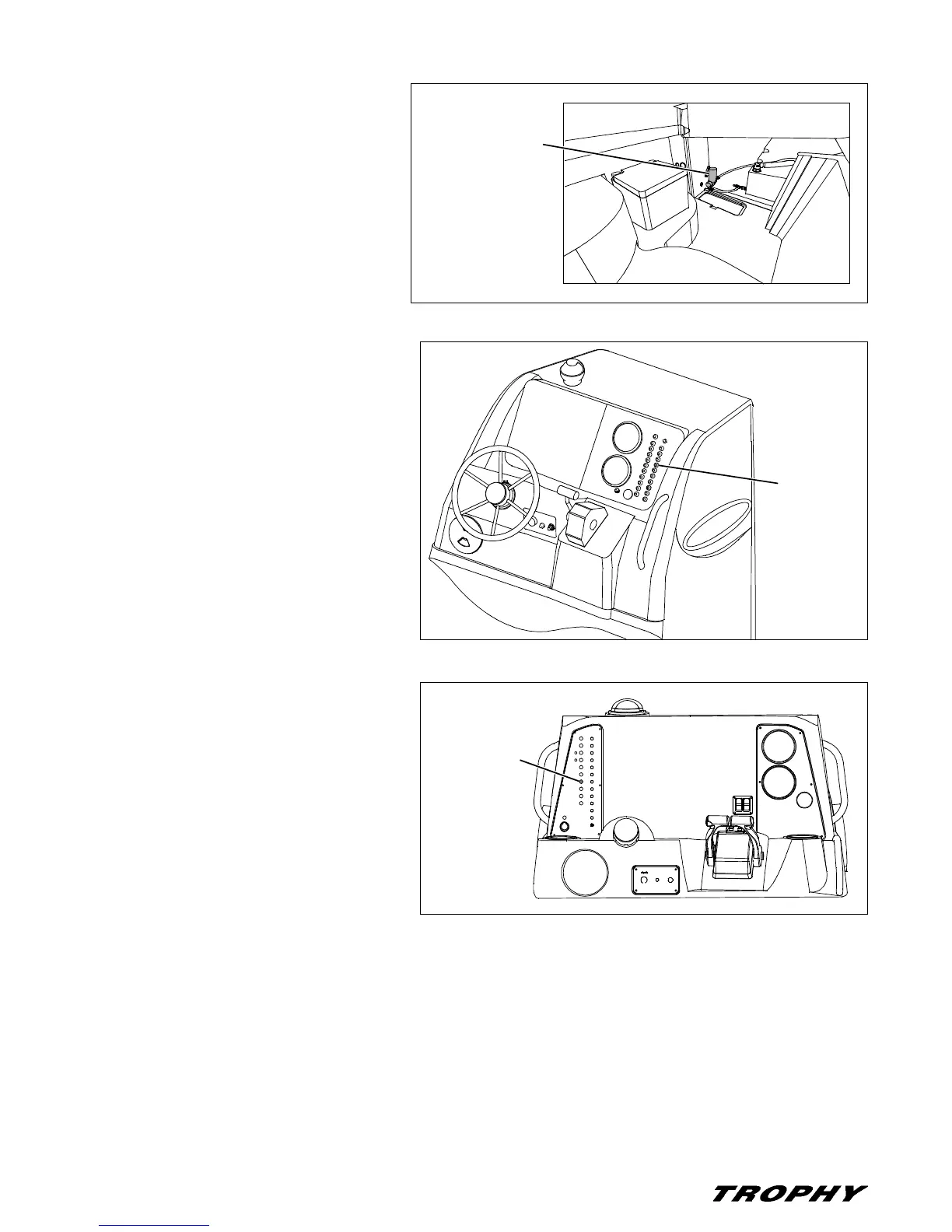 TROPHY