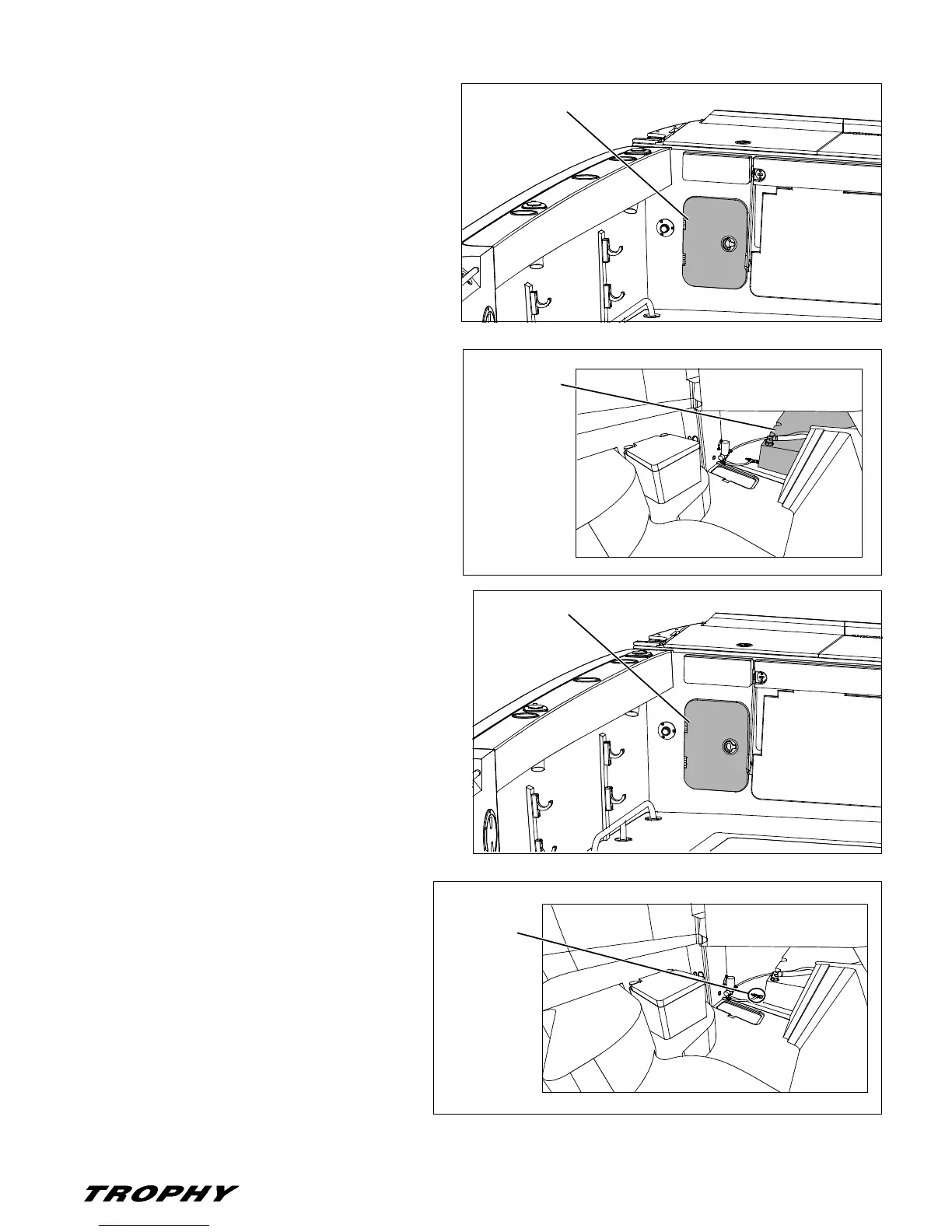 TROPHY