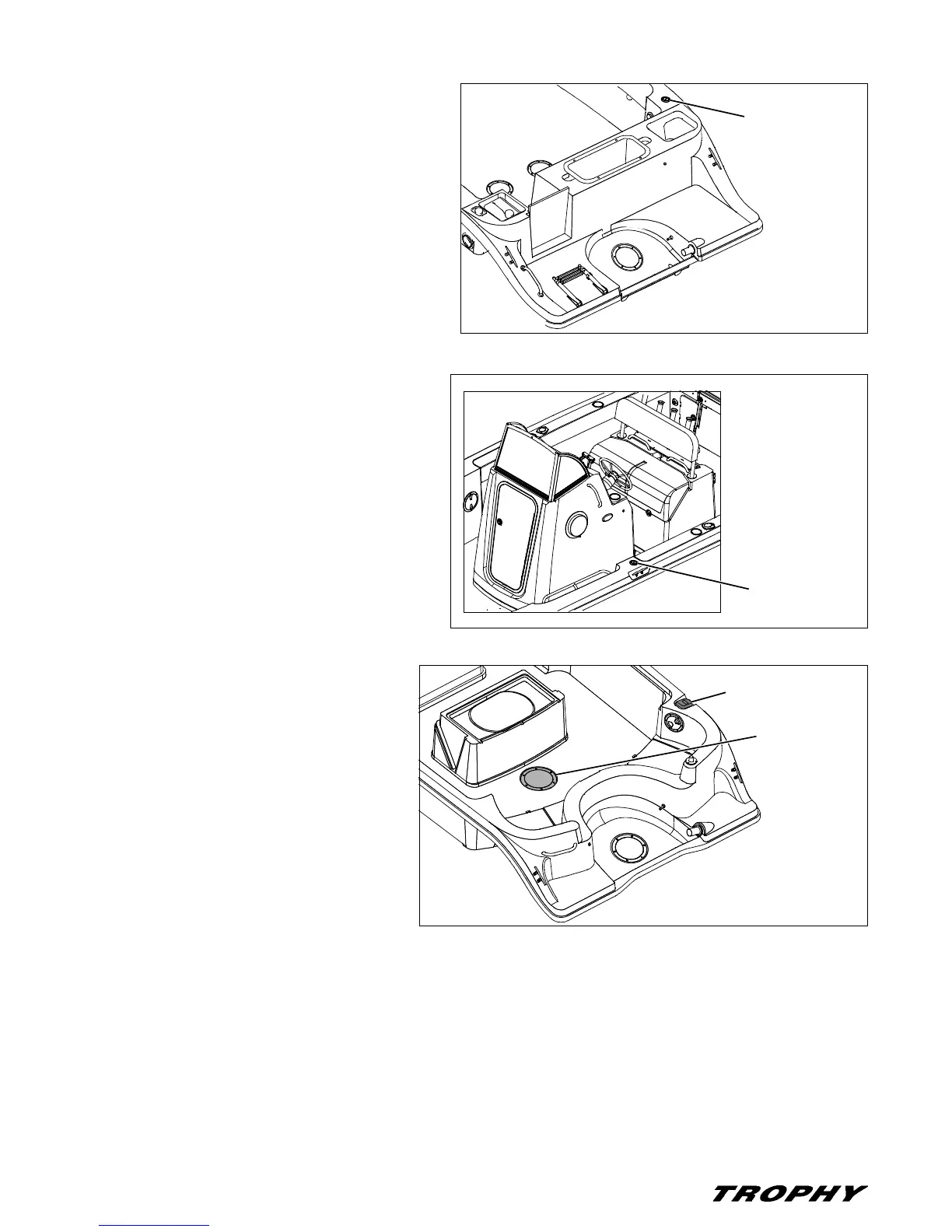 TROPHY