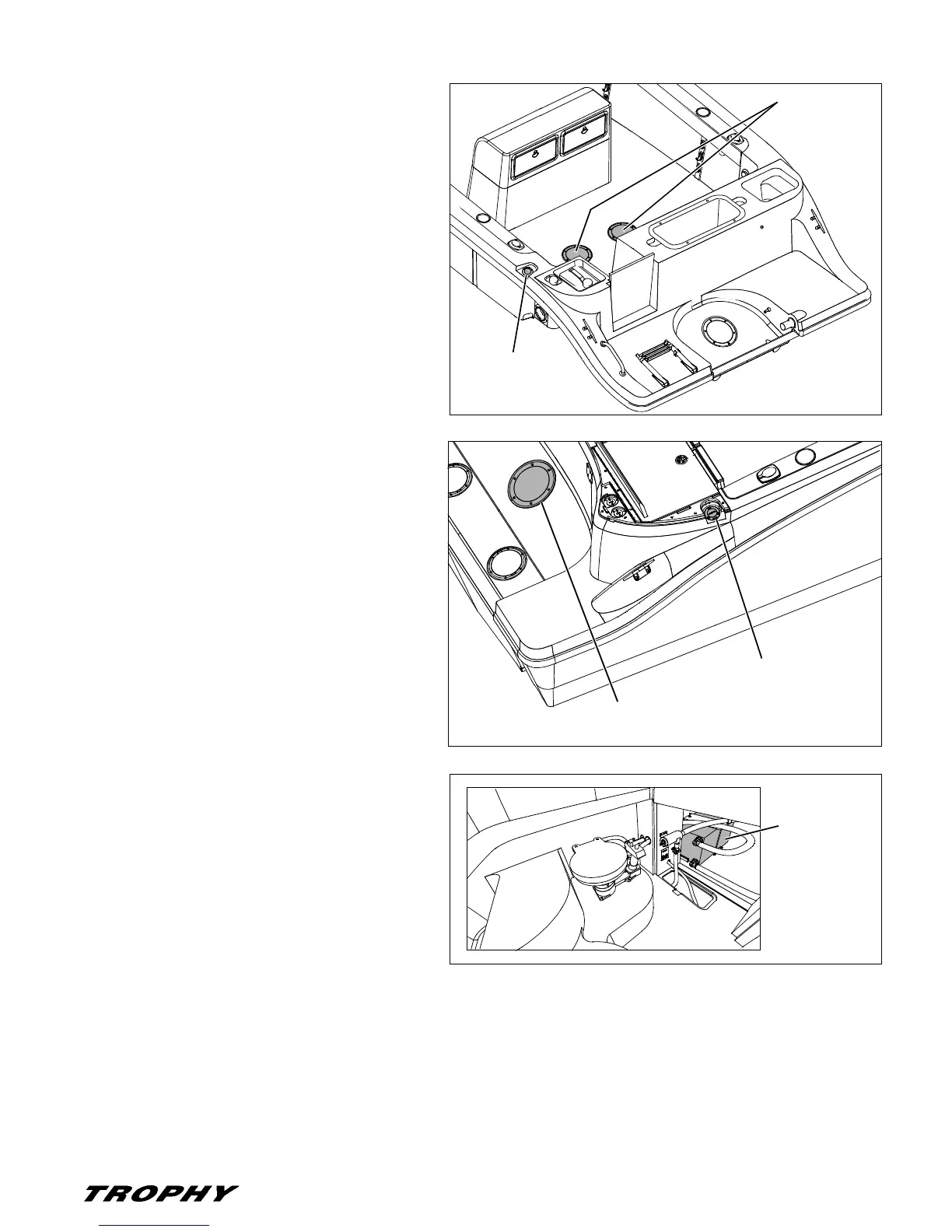 TROPHY