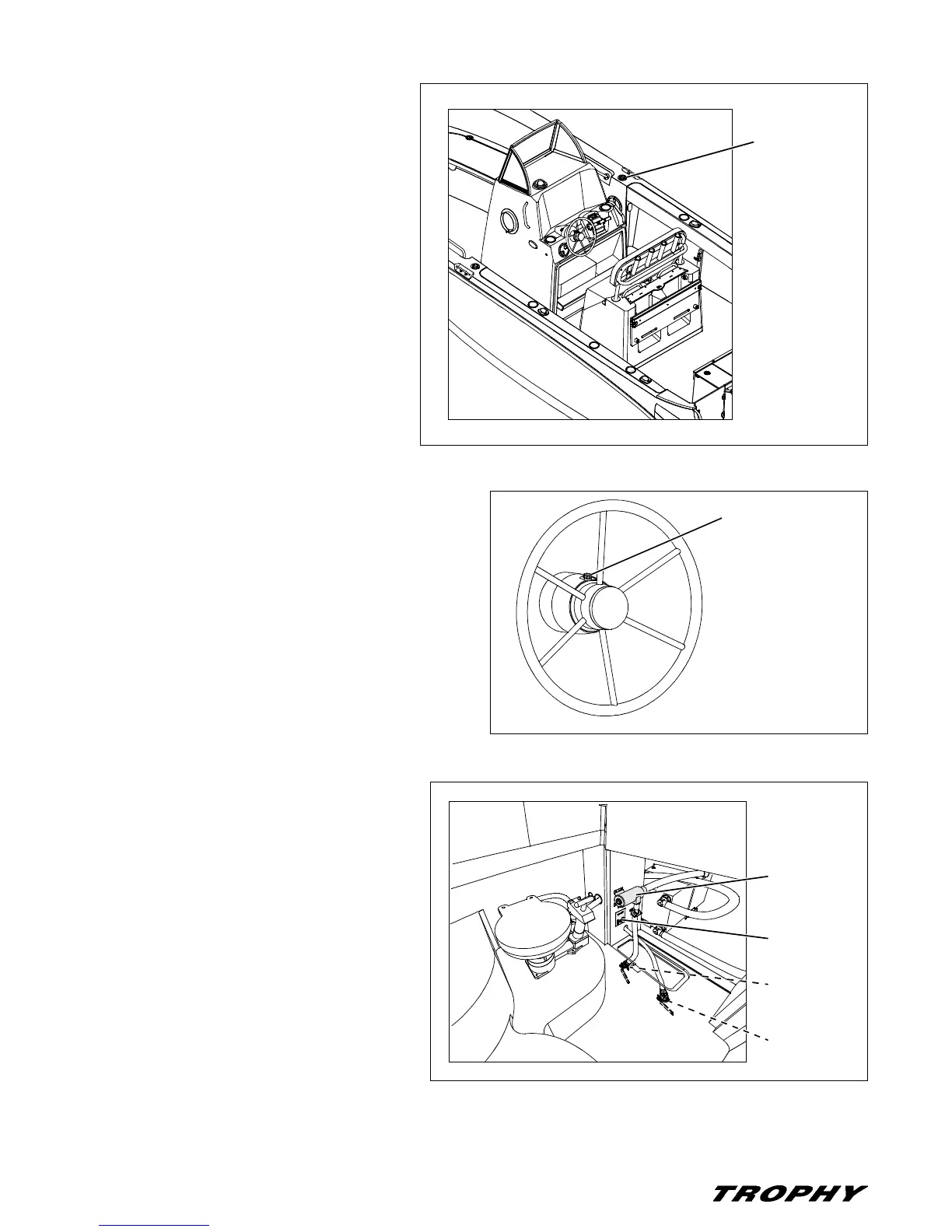 TROPHY