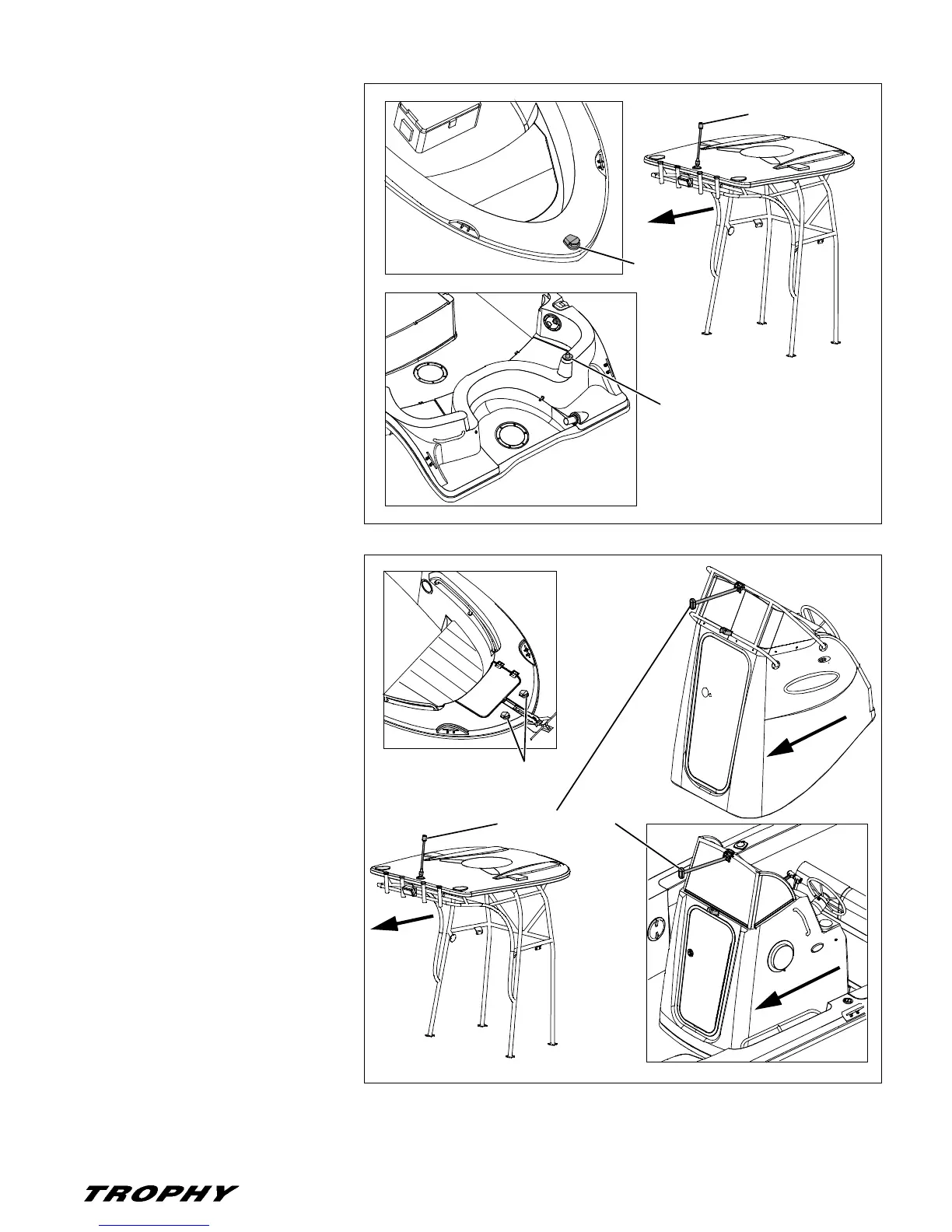 TROPHY