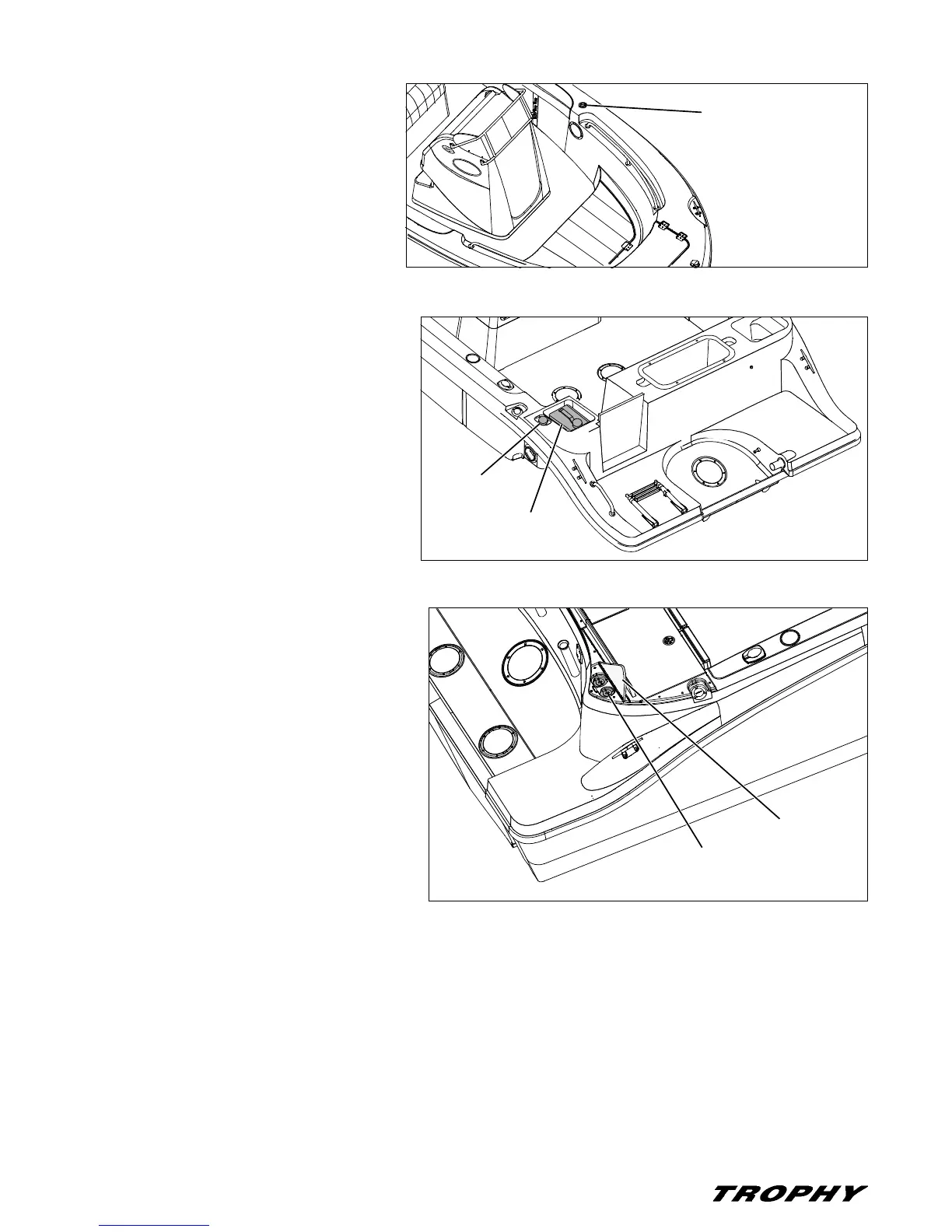 TROPHY