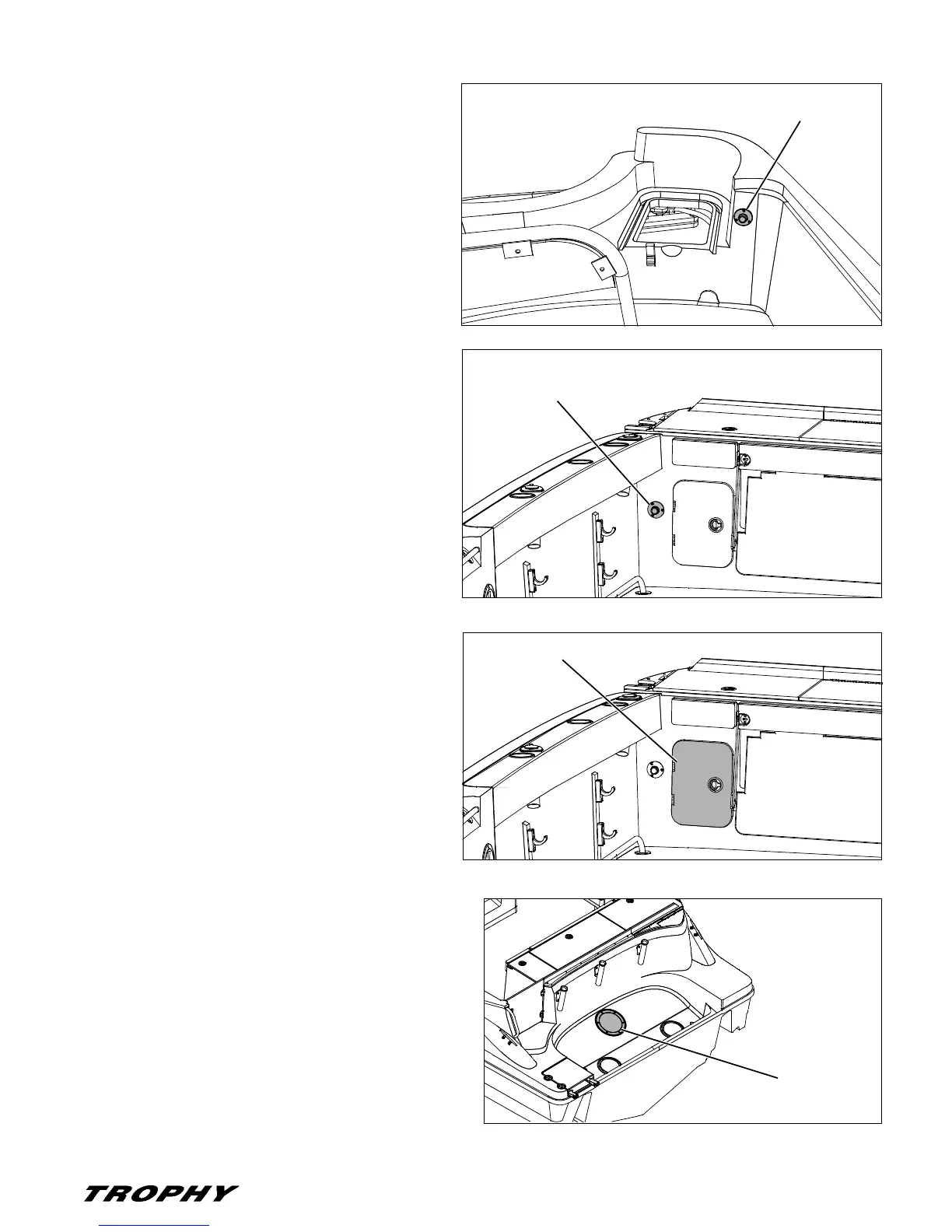 TROPHY