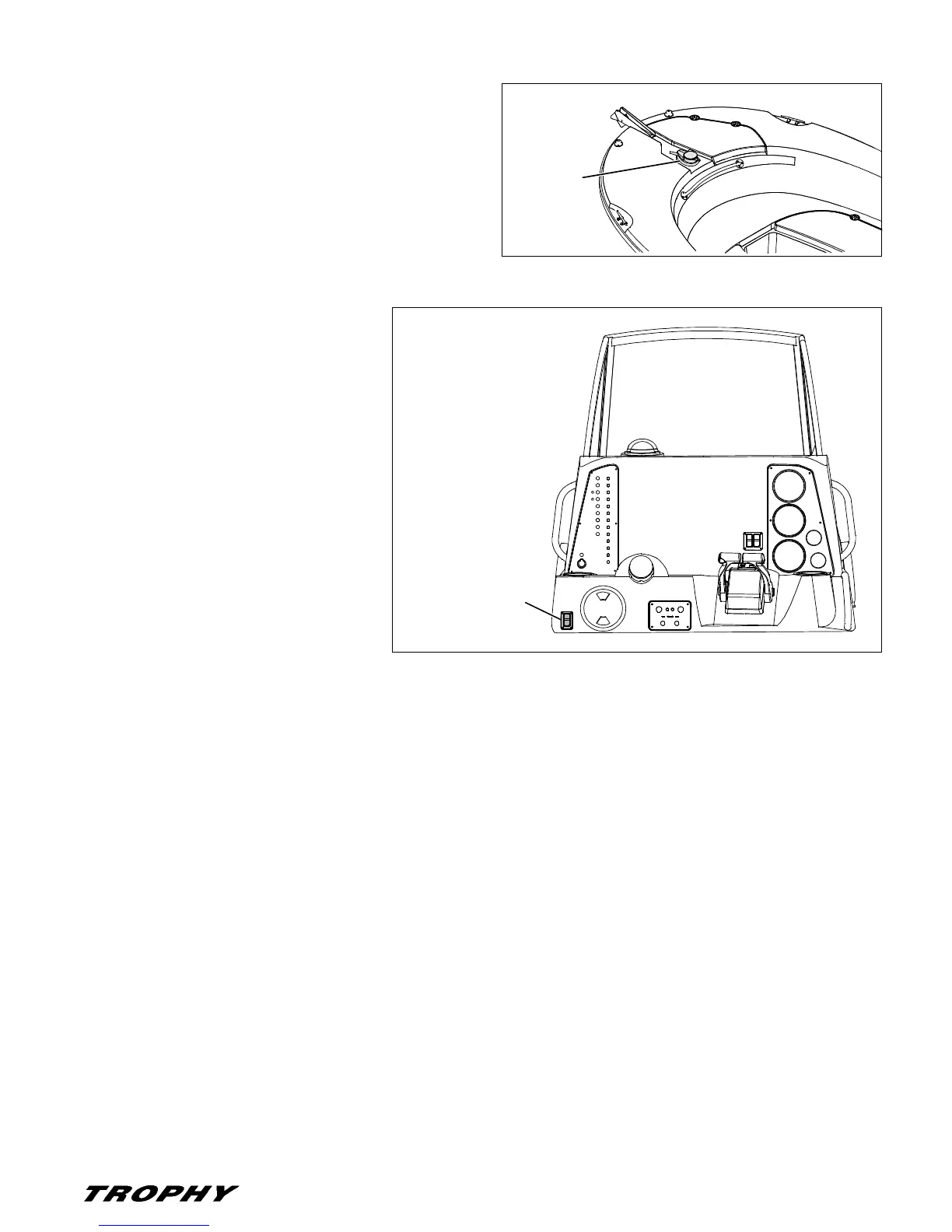 TROPHY