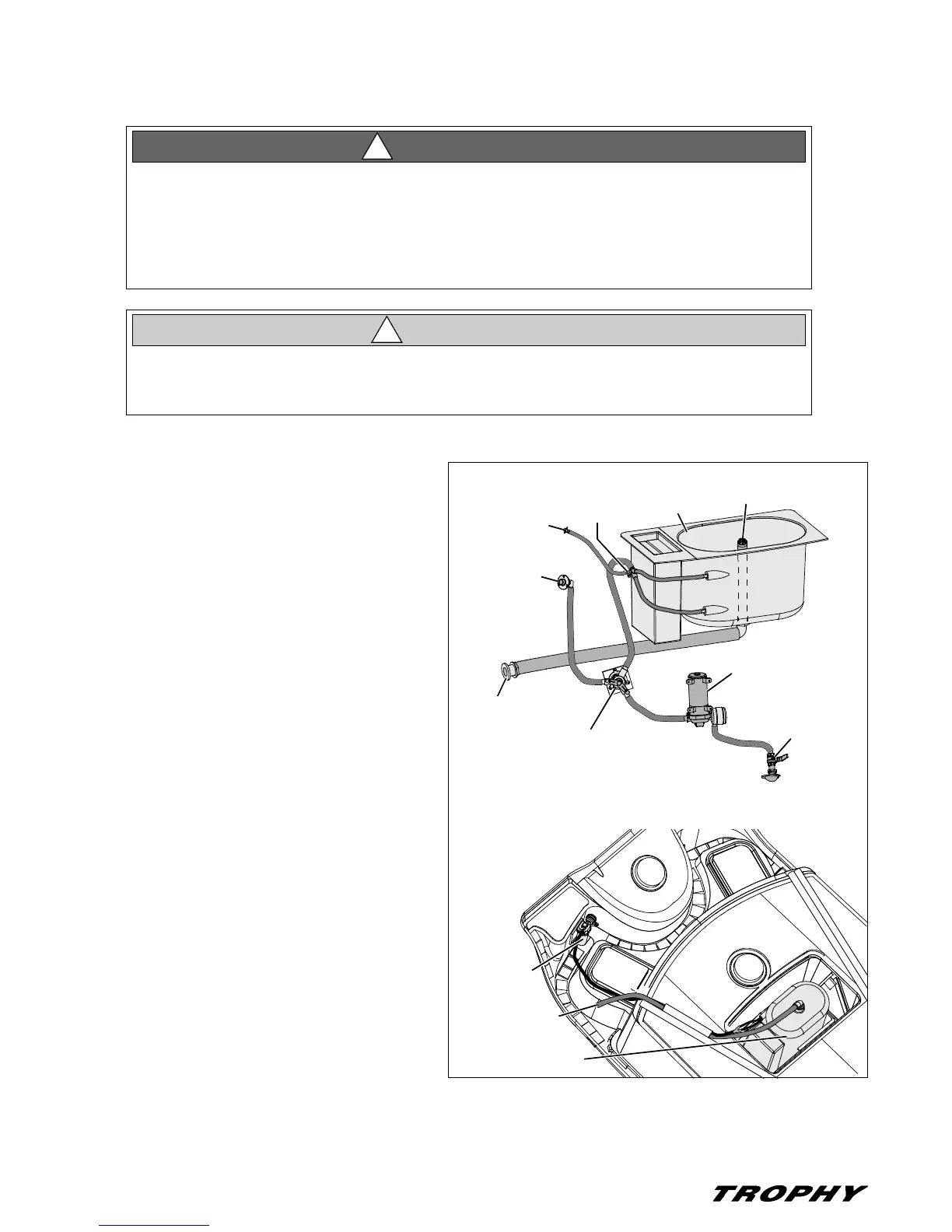 TROPHY