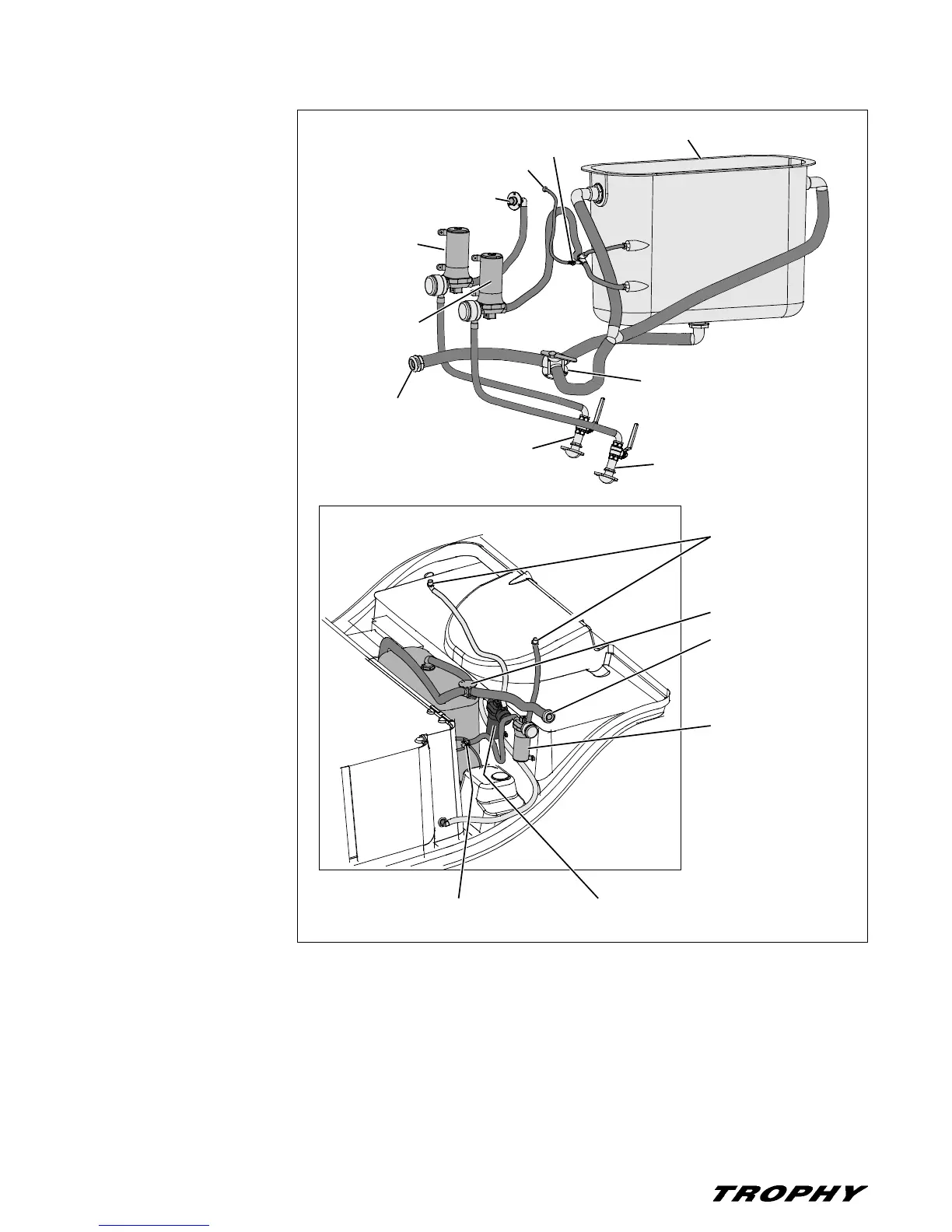 TROPHY