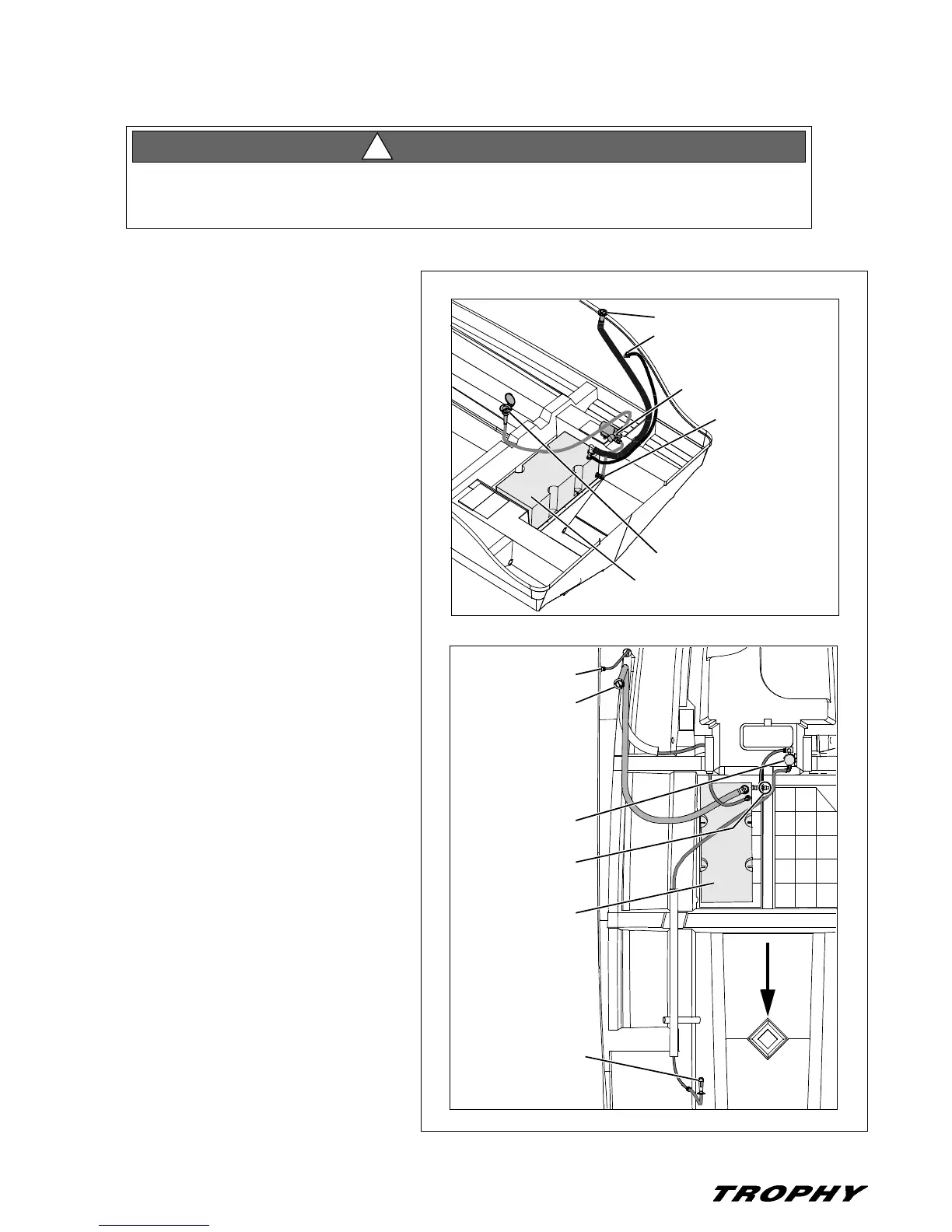 TROPHY