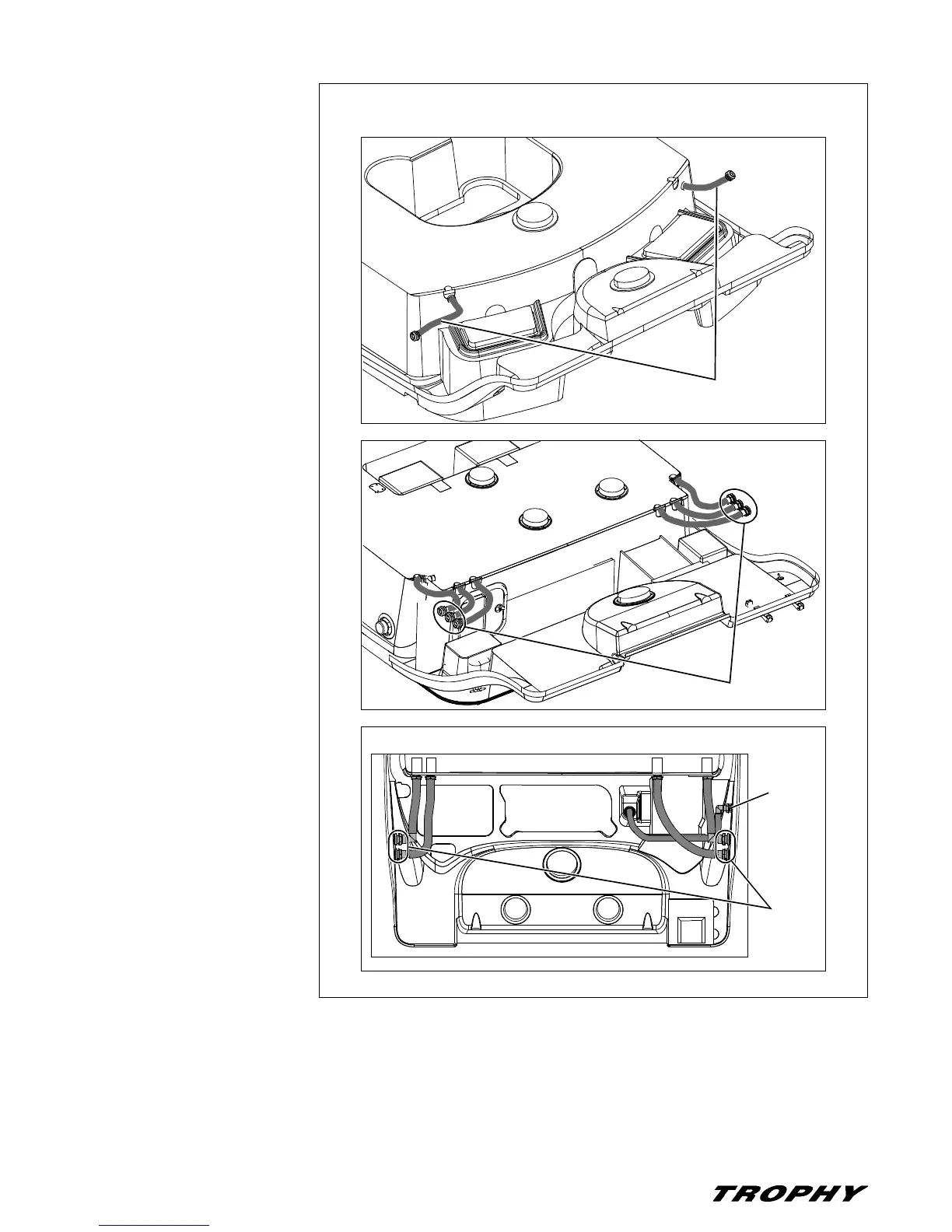 TROPHY