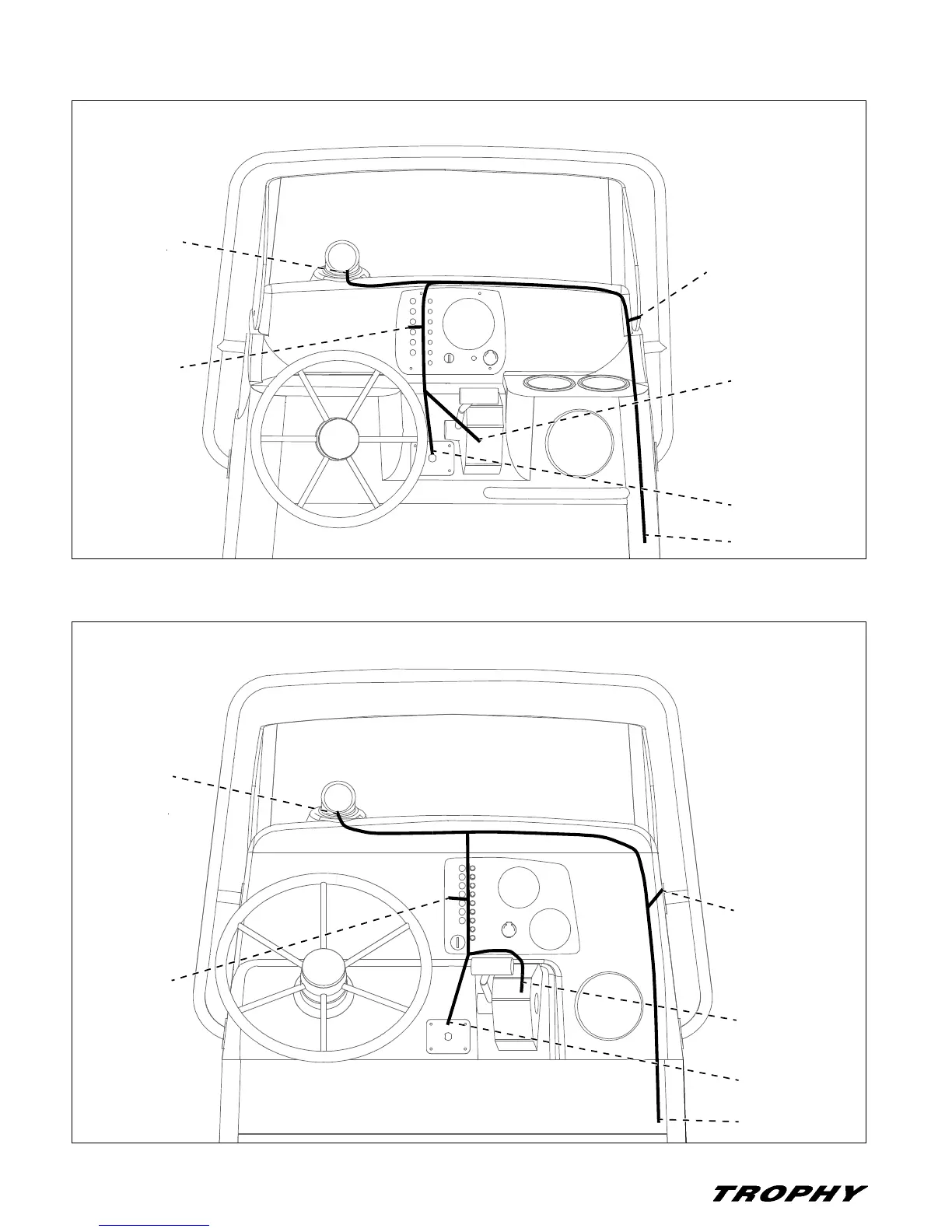 TROPHY