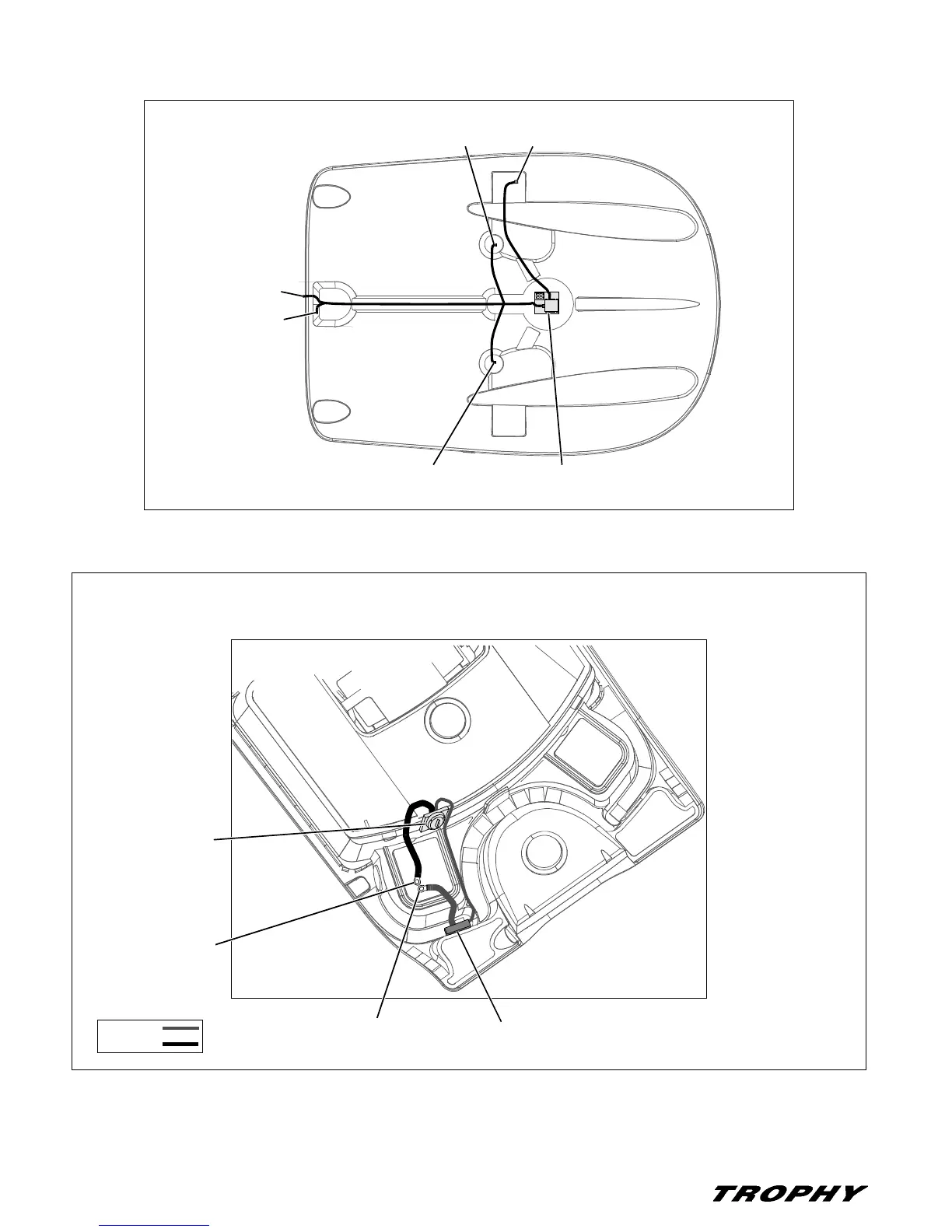 TROPHY