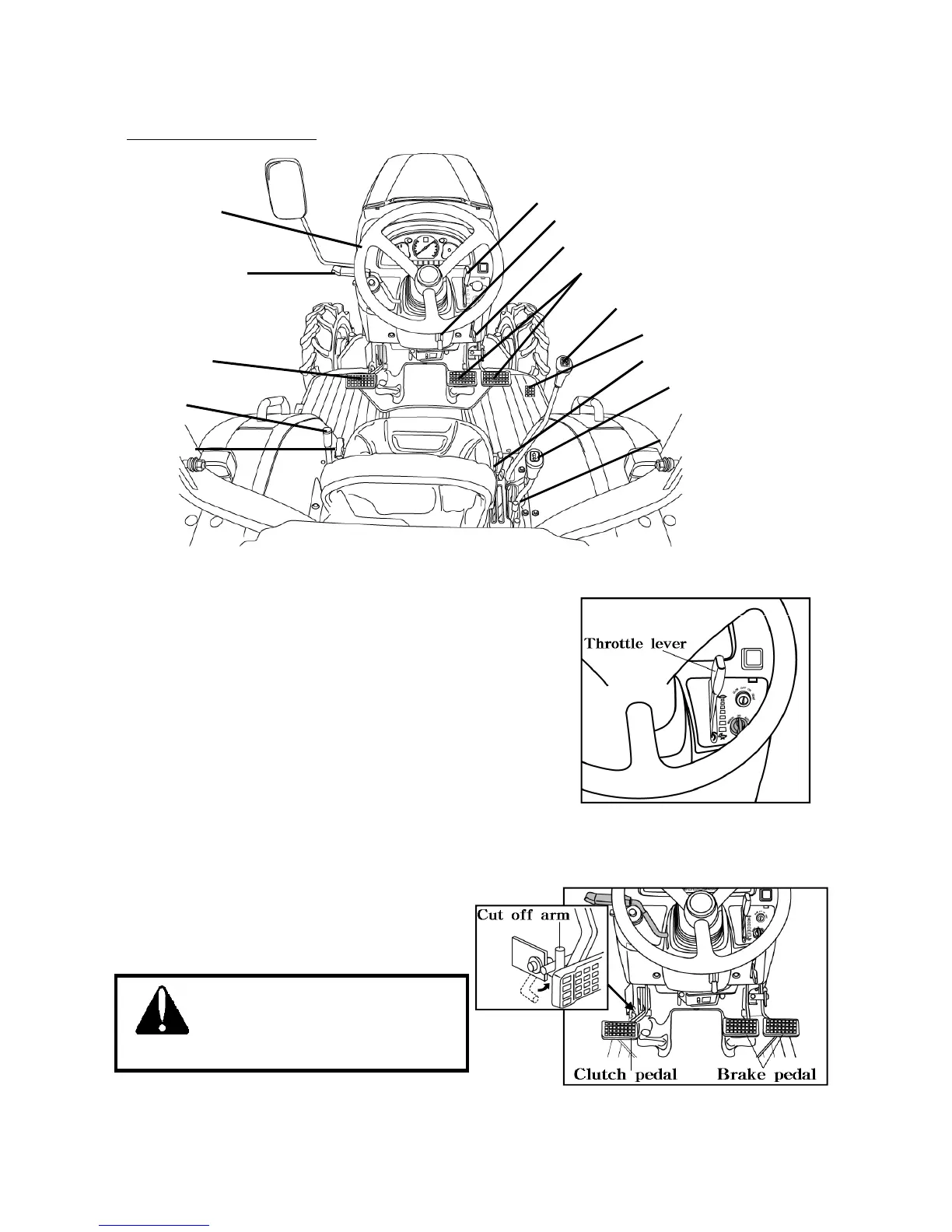 Throttle lever

Cut off arm

Clutch pedal

Brake pedal