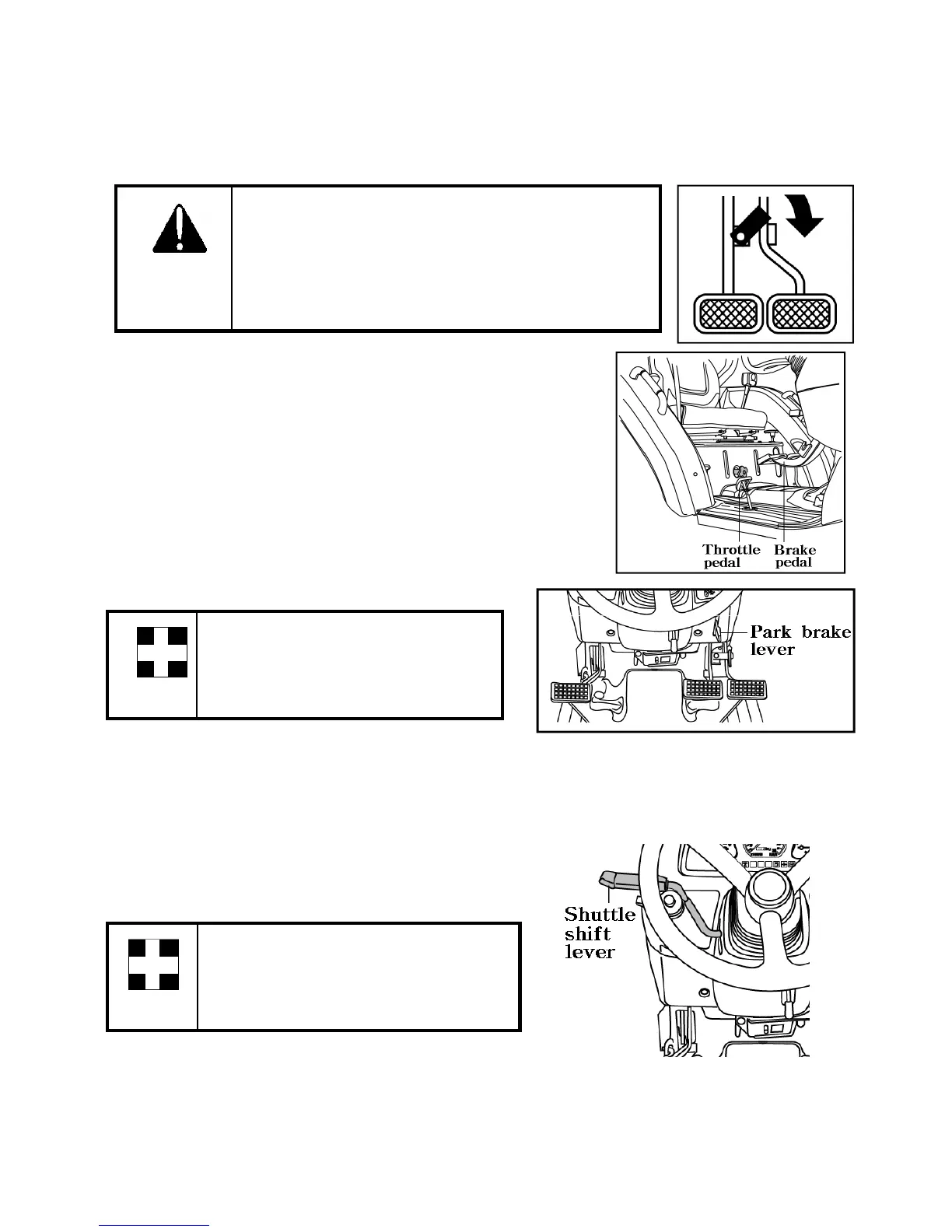 Throttle pedal

Brake pedal

Park brake lever

Shuttle shift lever