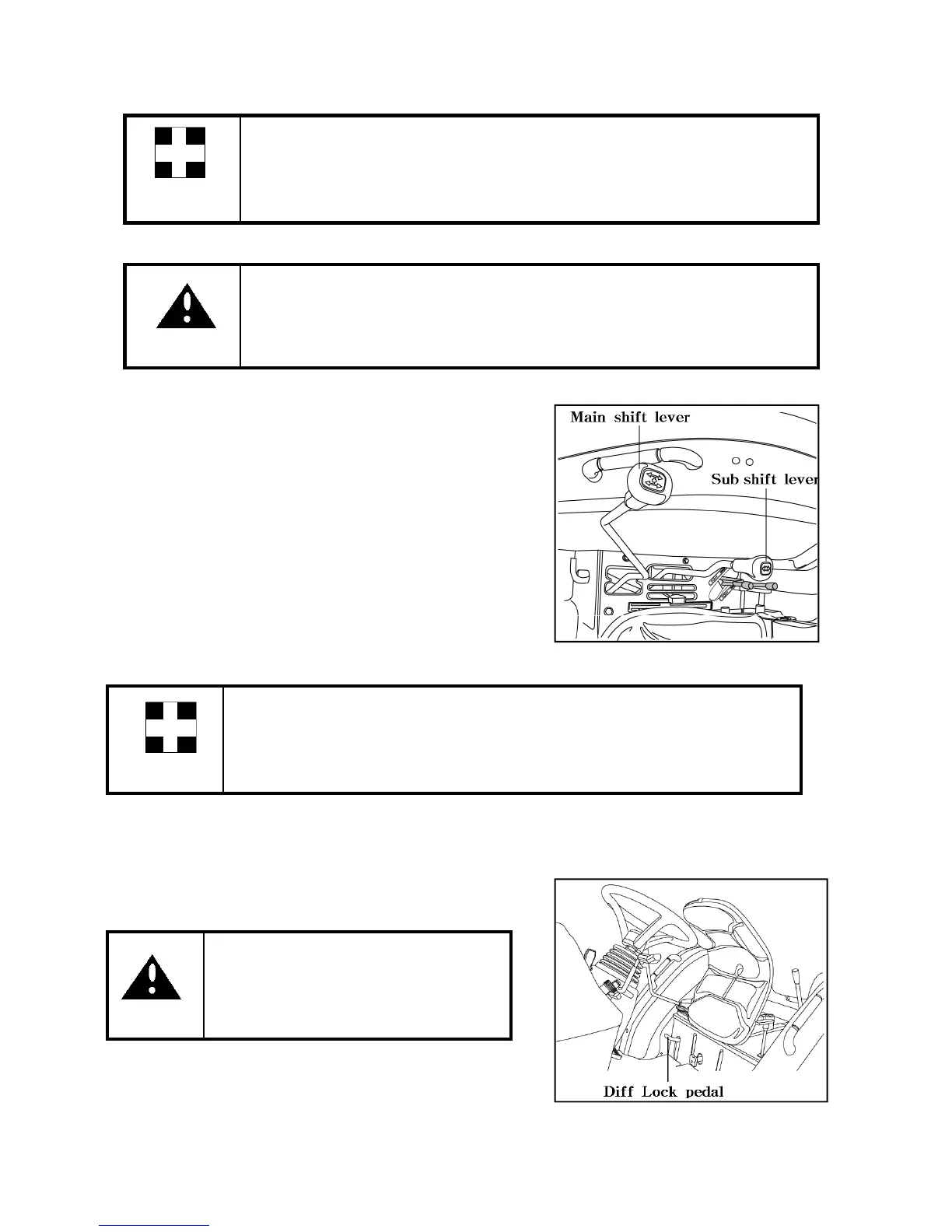 Main shift lever

Sub shift lever

Diff Lock pedal