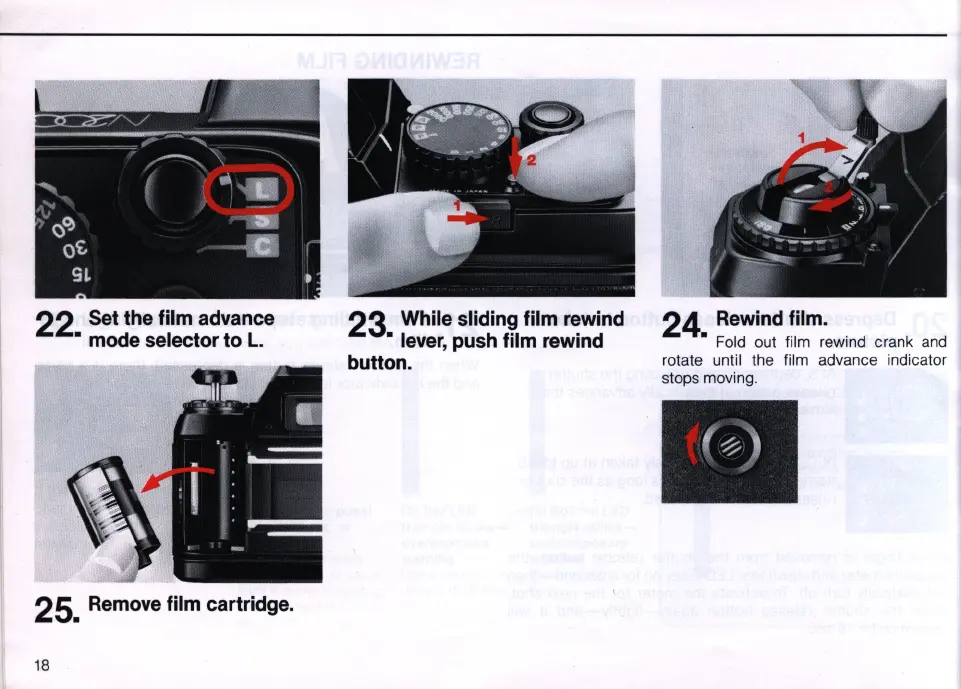 22. Set the film advance mode selector to L.

23. While sliding film rewind lever, push film rewind button.

24. Rewind film.

Fold out film rewind crank and rotate until the film advance indicator stops moving.

25. Remove film cartridge.

18