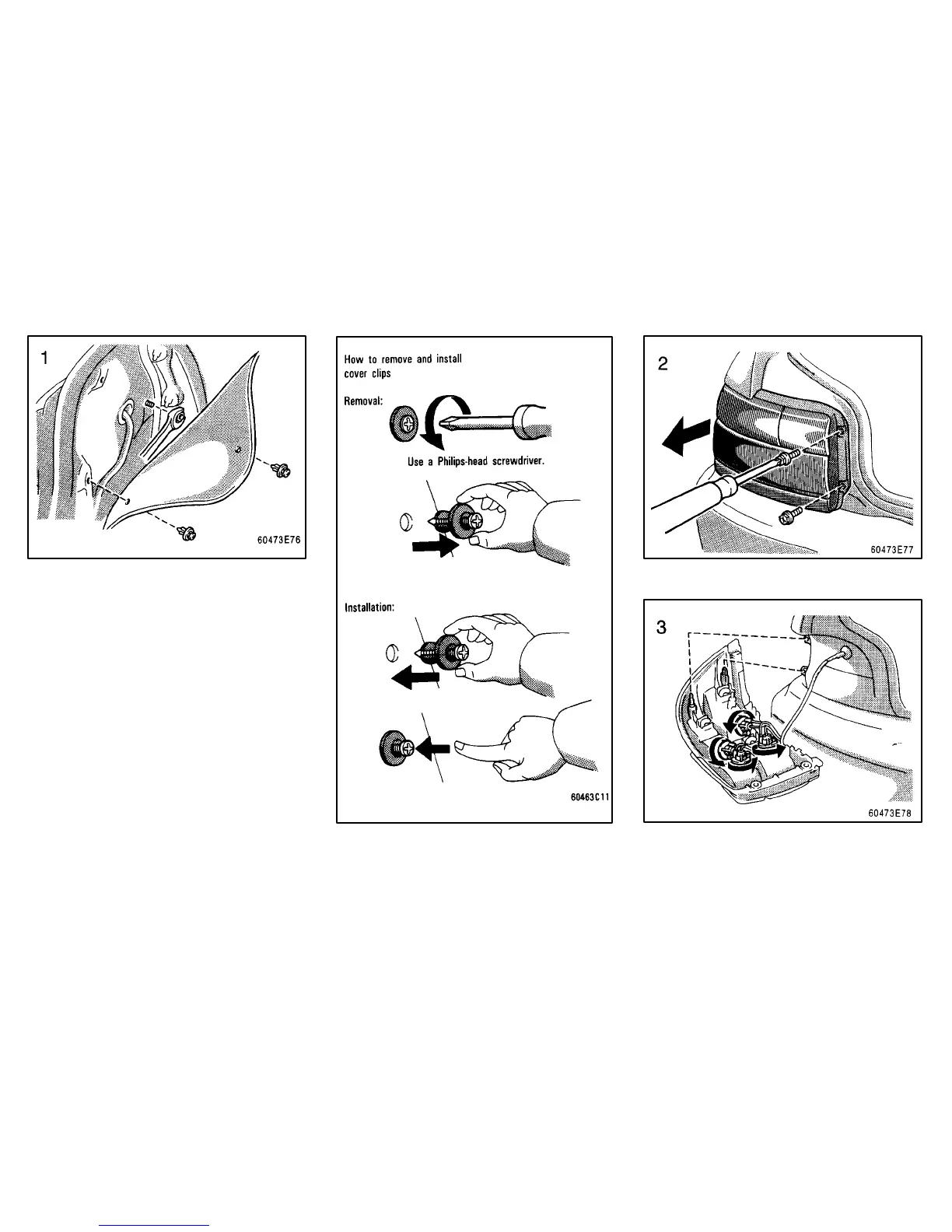 1

60473E76

How to remove and install cover clips

Removal:

Use a Philips-head screwdriver.

Installation:

60463C11

2

60473E77

3

60473E78