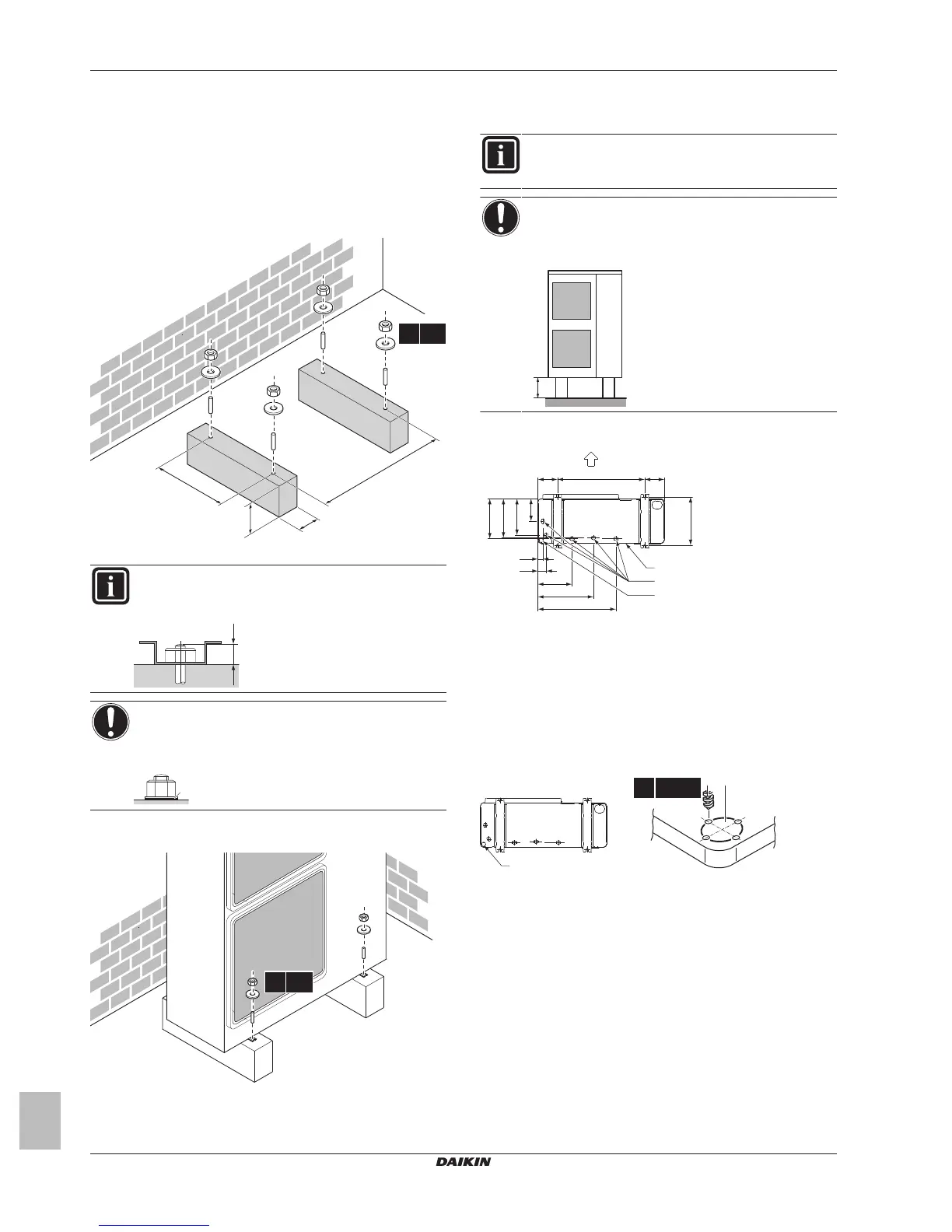 DAIKIN