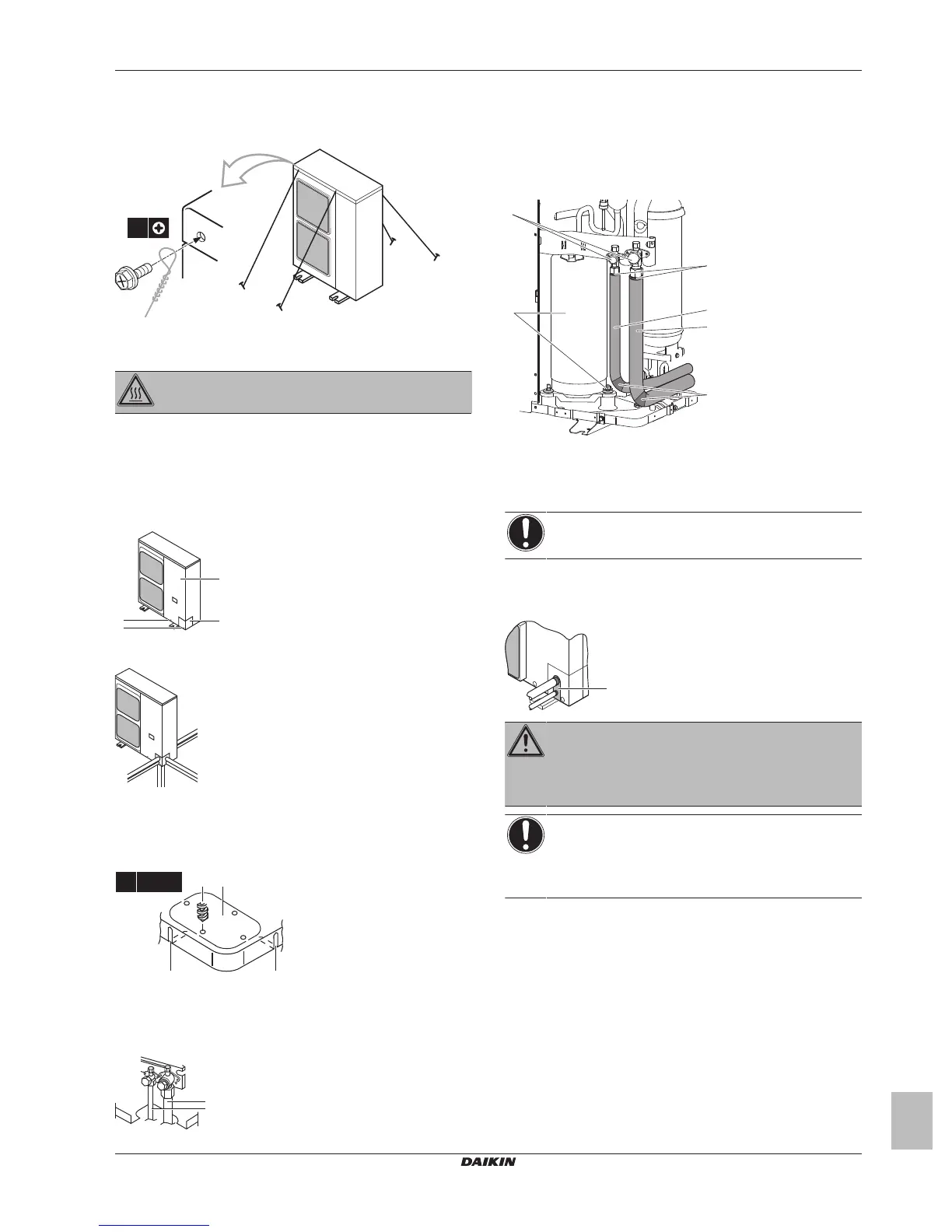 DAIKIN