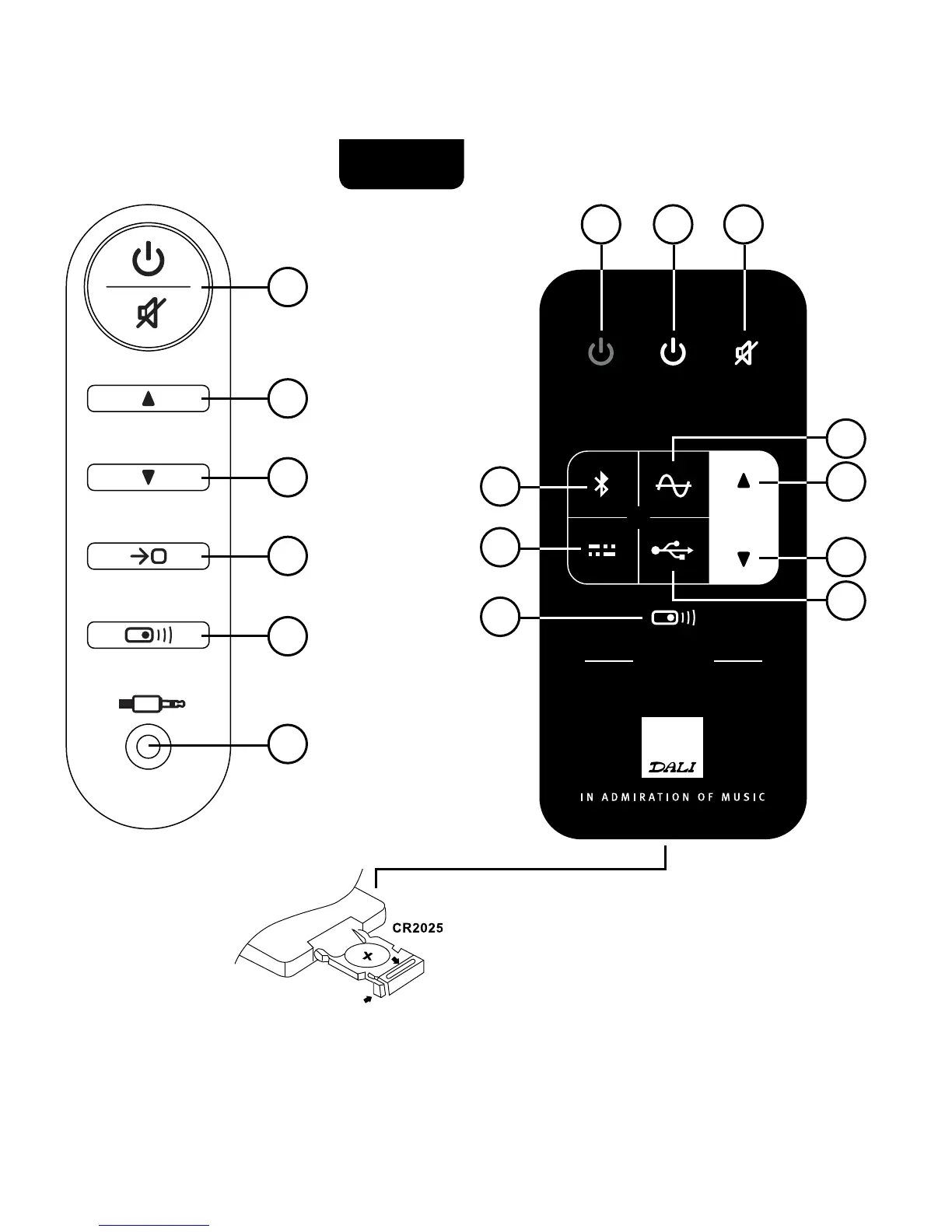 DALI

IN ADMIRATION OF MUSIC

CR2025