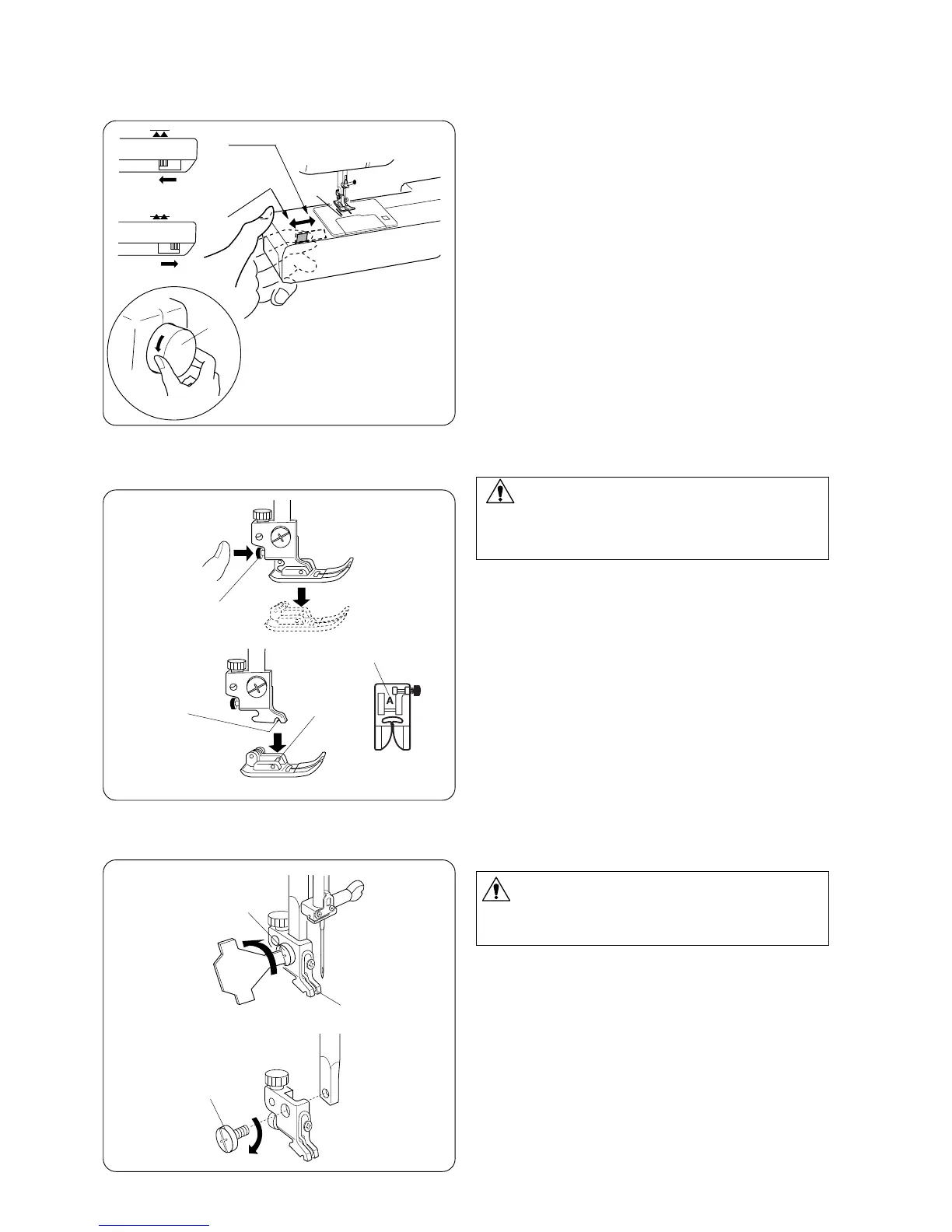 A