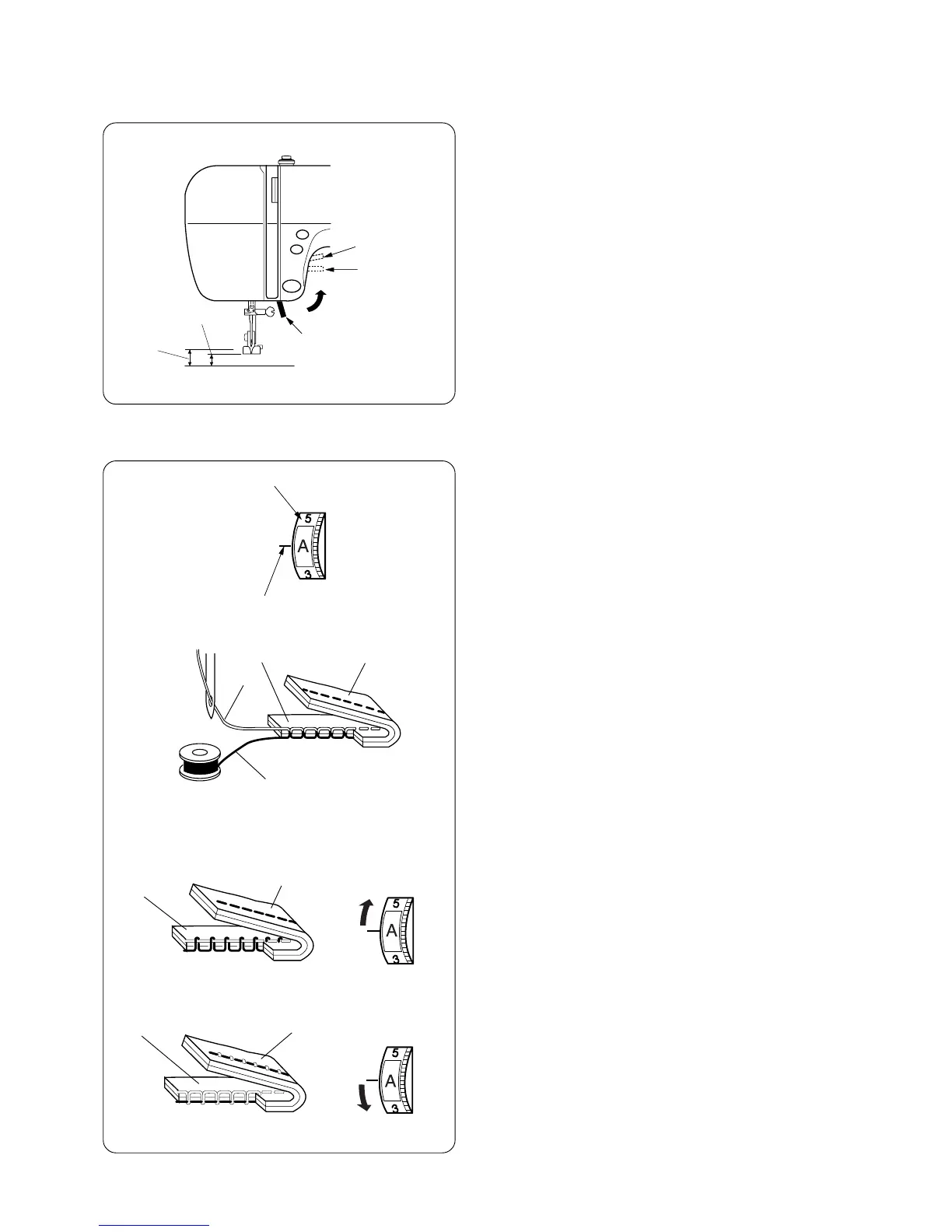 5

A

3

5

A

3

5

A

3