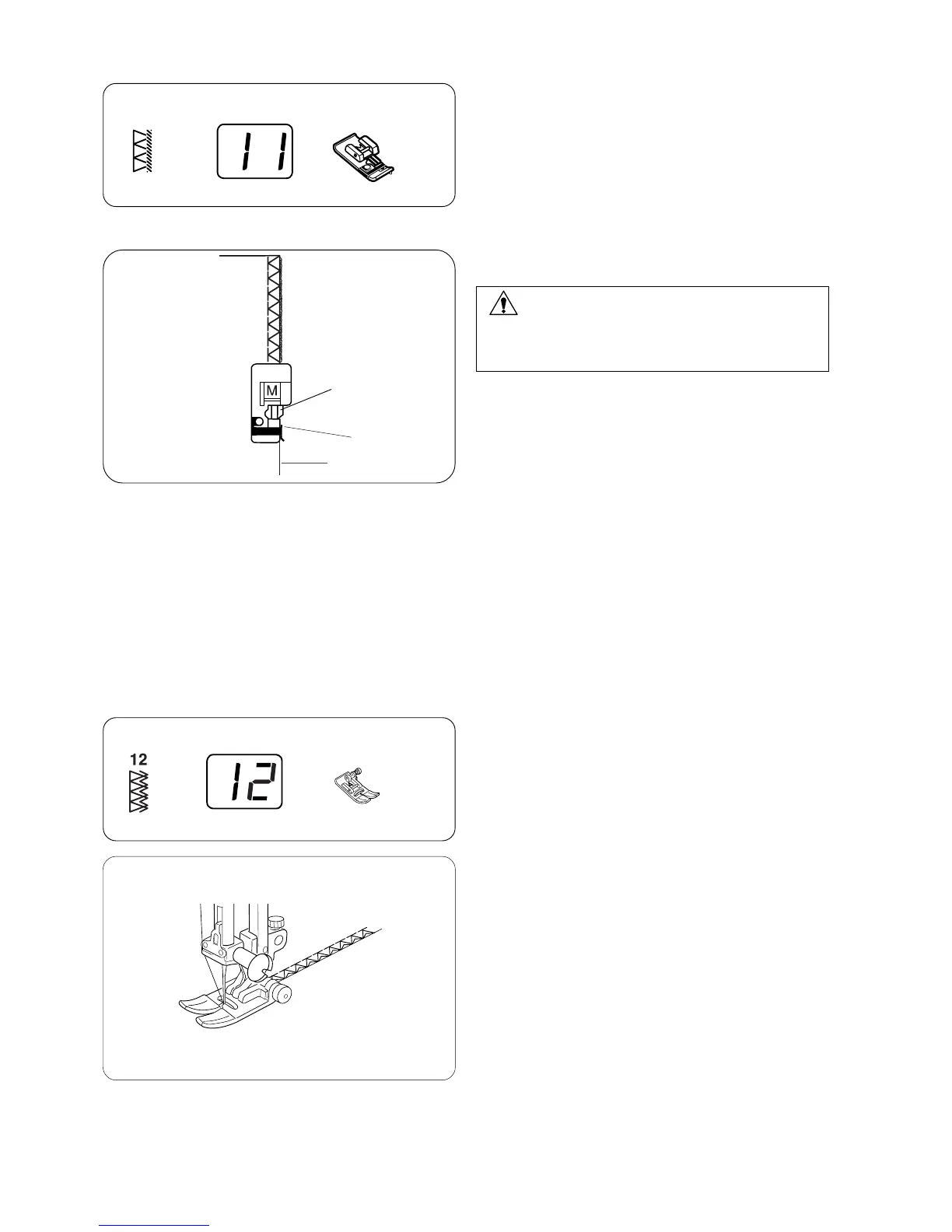 11

M

12

12