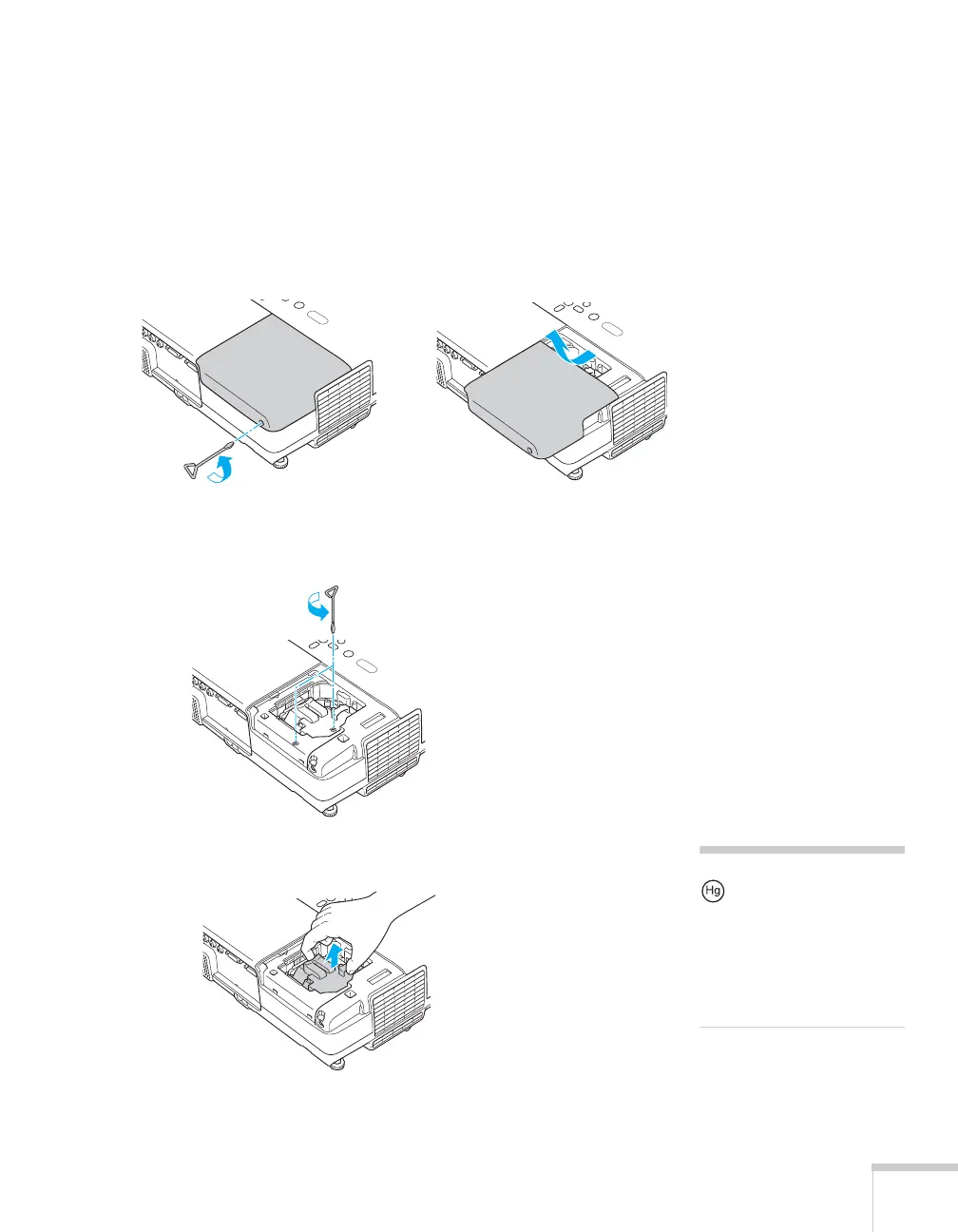 Hg