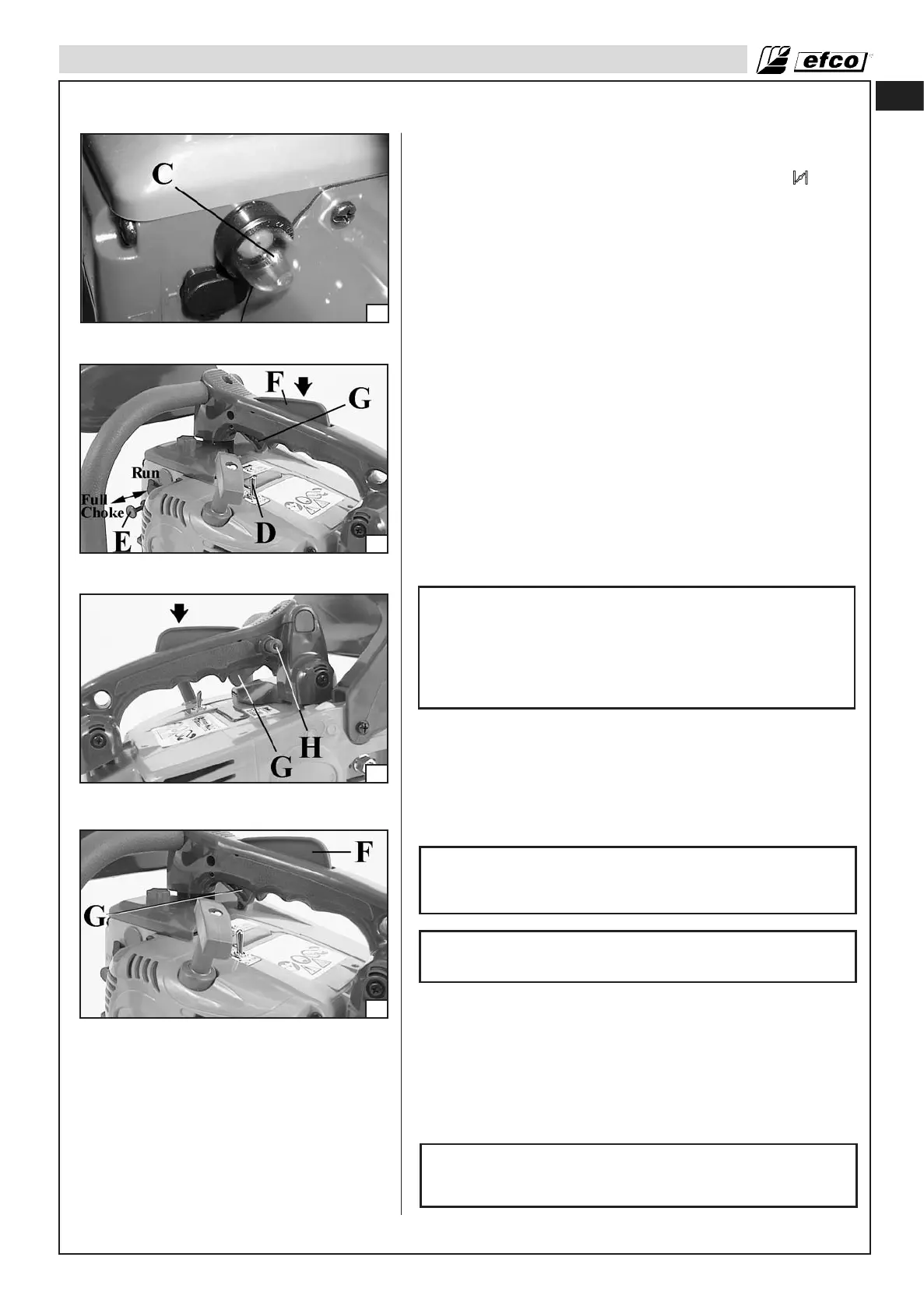 efco

C

F
G
Run
Full
Choke
E
D

G
H

F
G