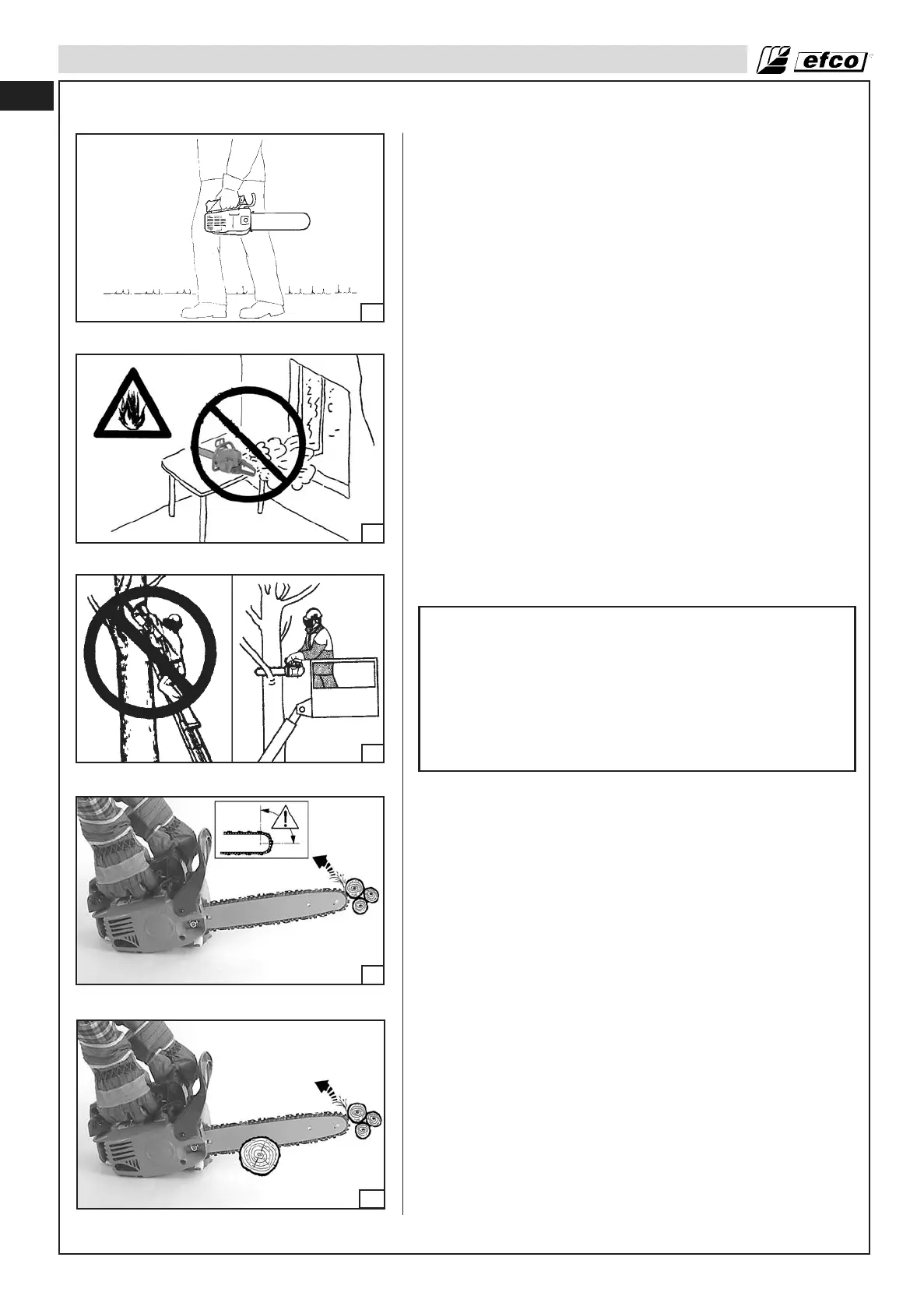 efco