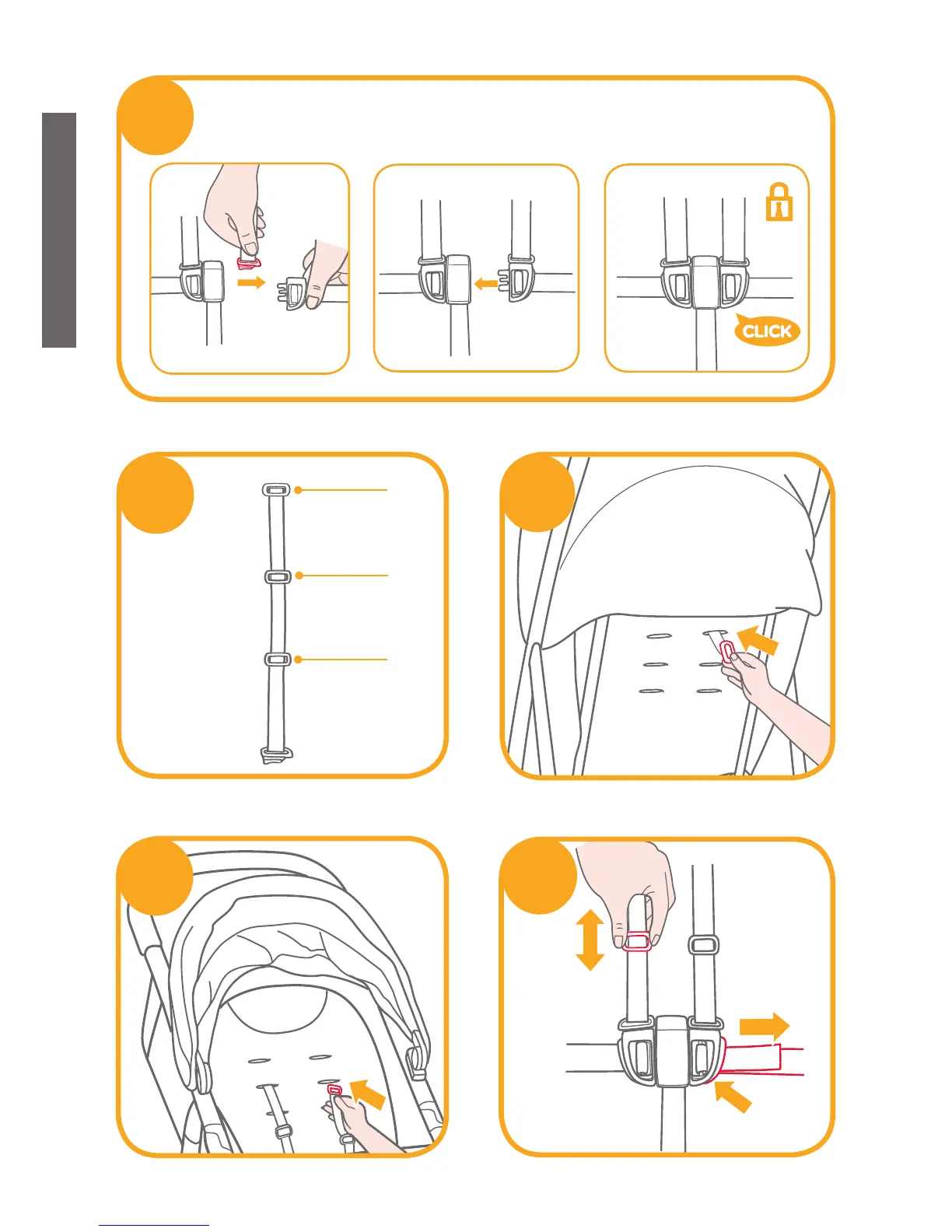 CLICK