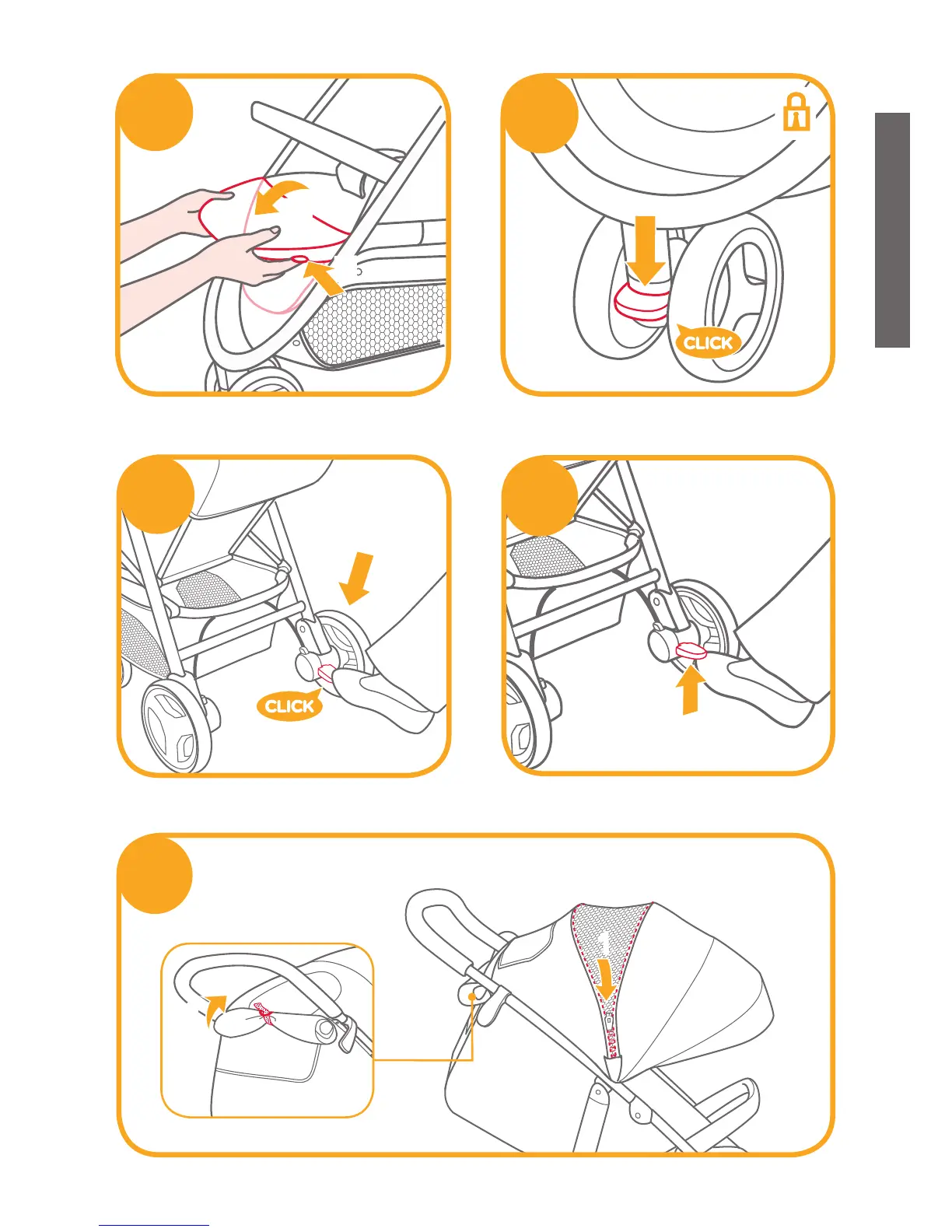 CLICK

CLICK