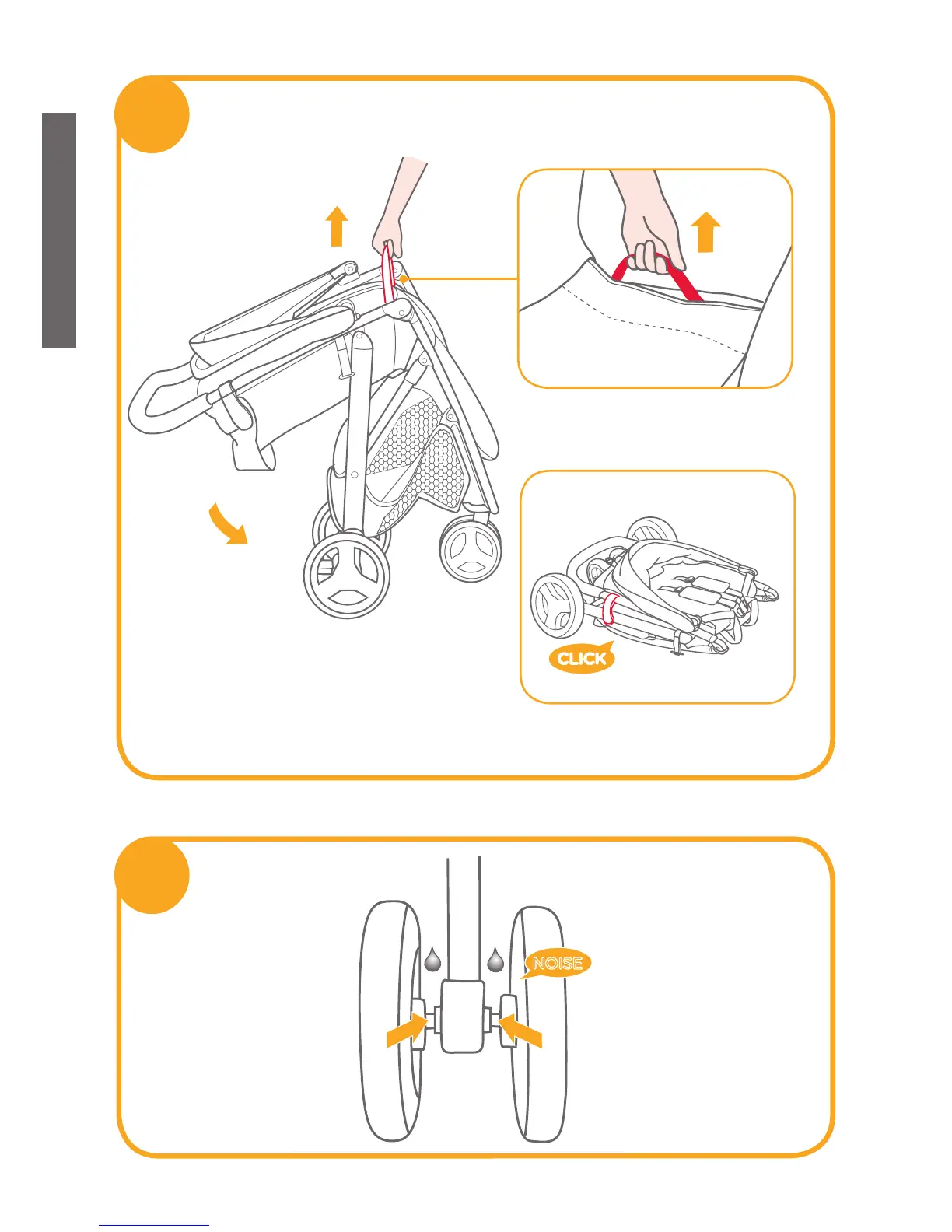 CLICK

NOISE