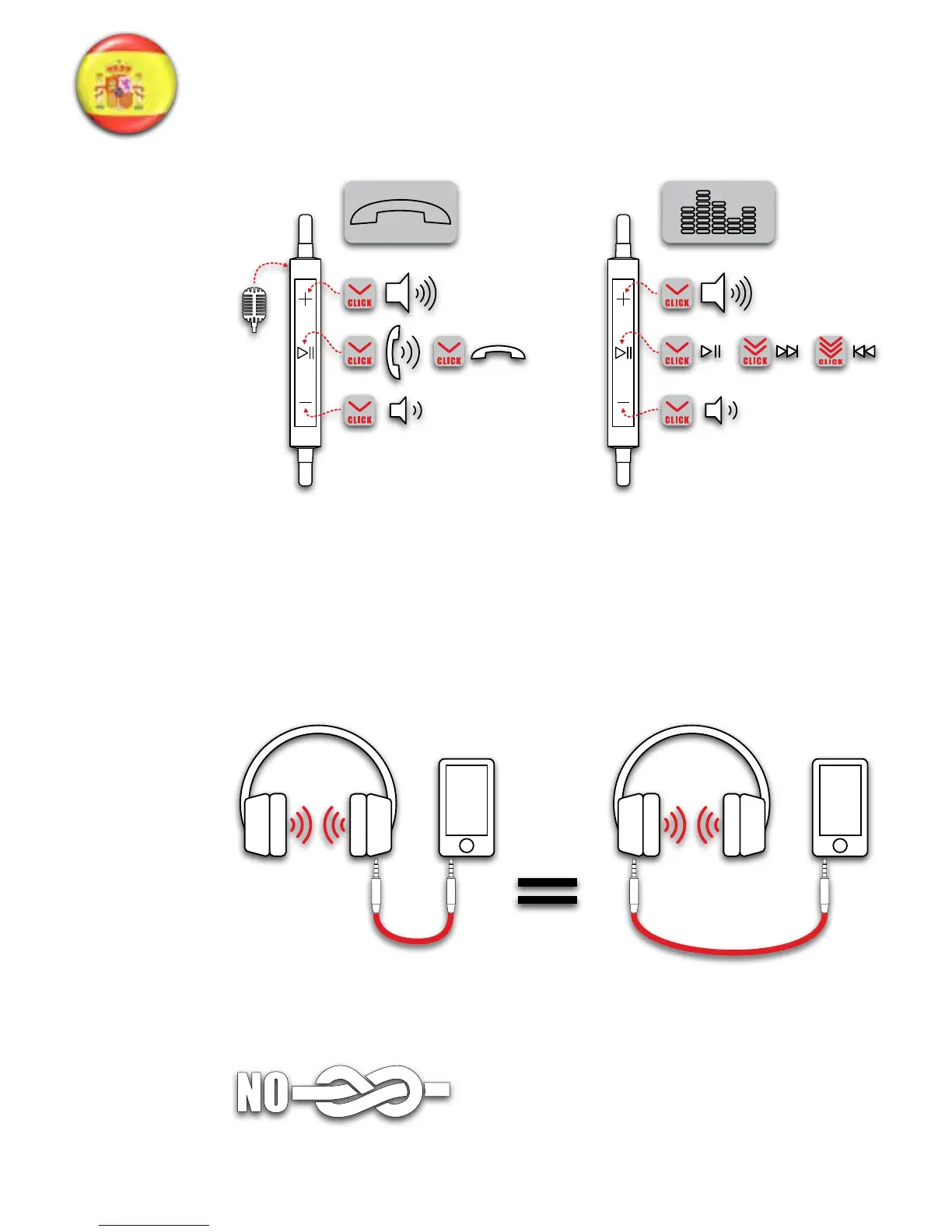 CLICK

CLICK

CLICK

CLICK

CLICK

CLICK

CLICK

CLICK

CLICK

NO