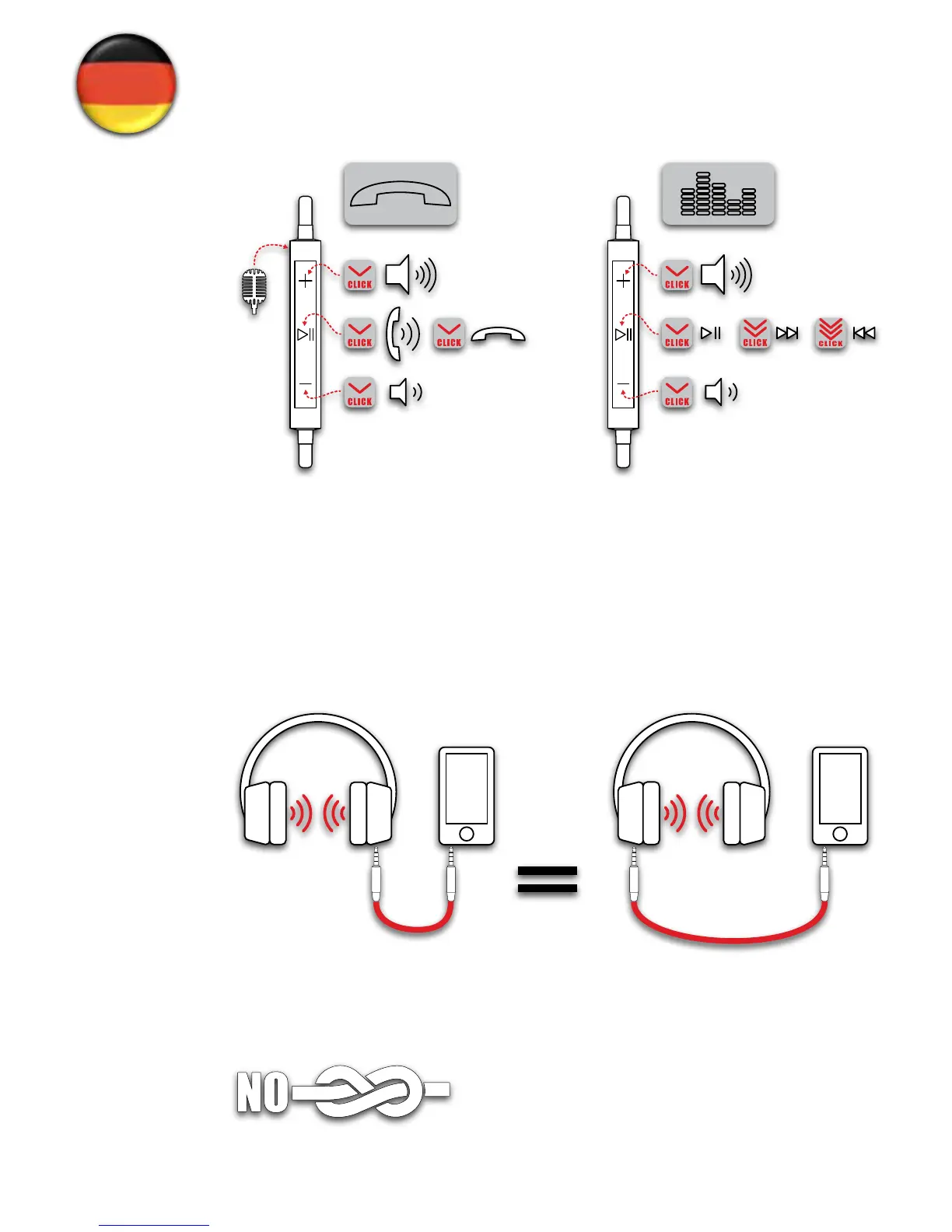 CLICK
CLICK
CLICK
CLICK

CLICK
CLICK
CLICK
CLICK
CLICK

NO