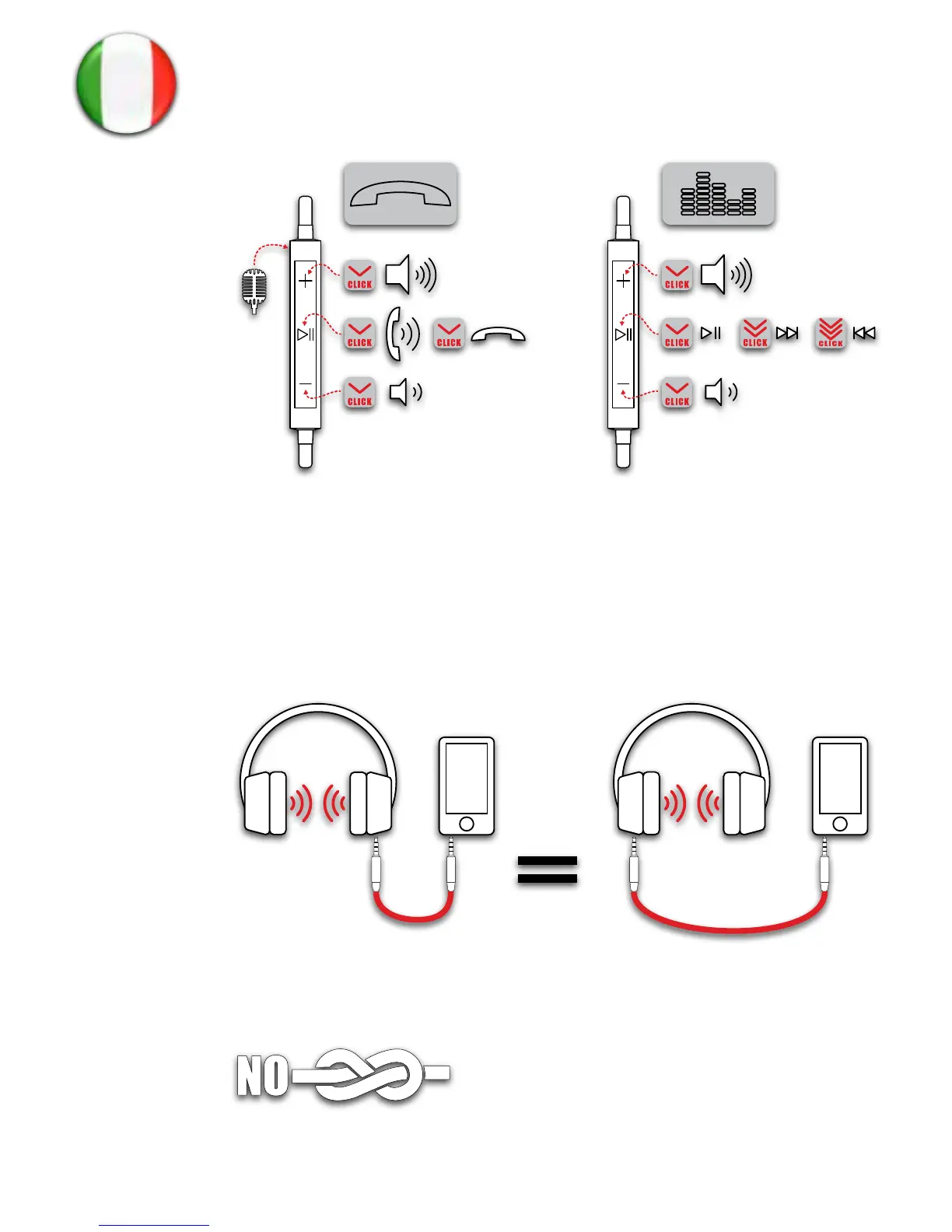 CLICK
CLICK
CLICK
CLICK

CLICK
CLICK
CLICK
CLICK
CLICK

NO