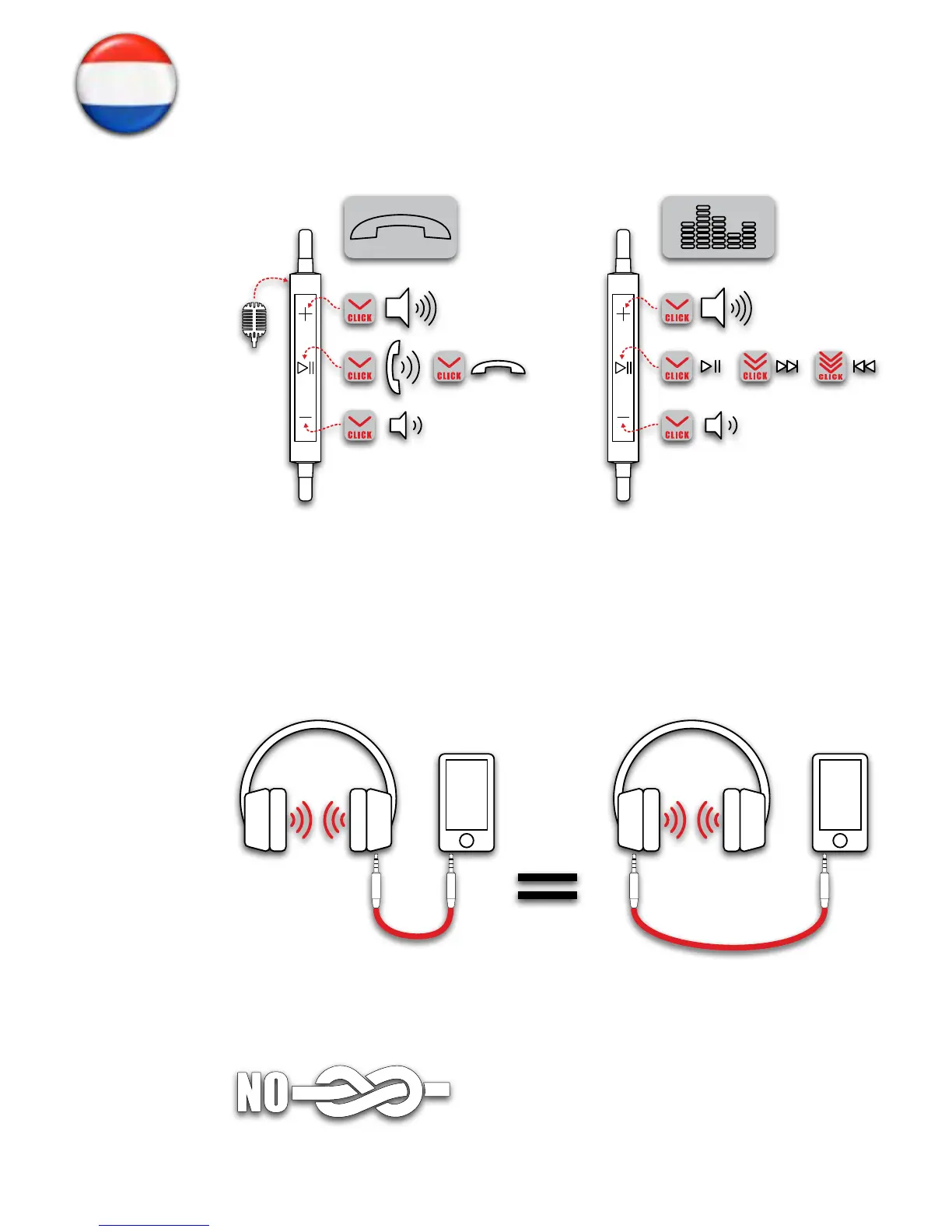 CLICK
CLICK
CLICK
CLICK

CLICK
CLICK
CLICK
CLICK
CLICK

NO