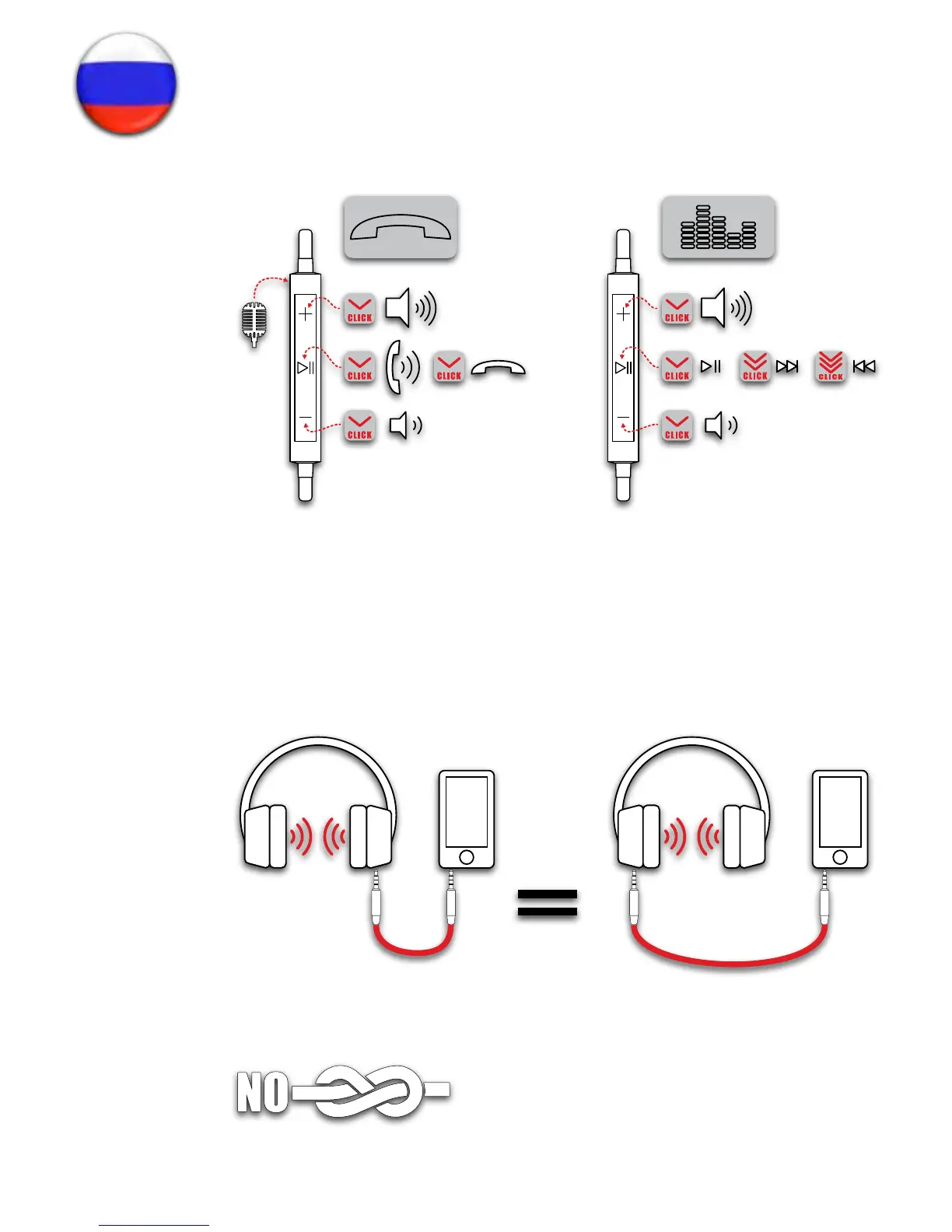 CLICK

CLICK

CLICK

CLICK

CLICK

CLICK

CLICK

CLICK

CLICK

NO