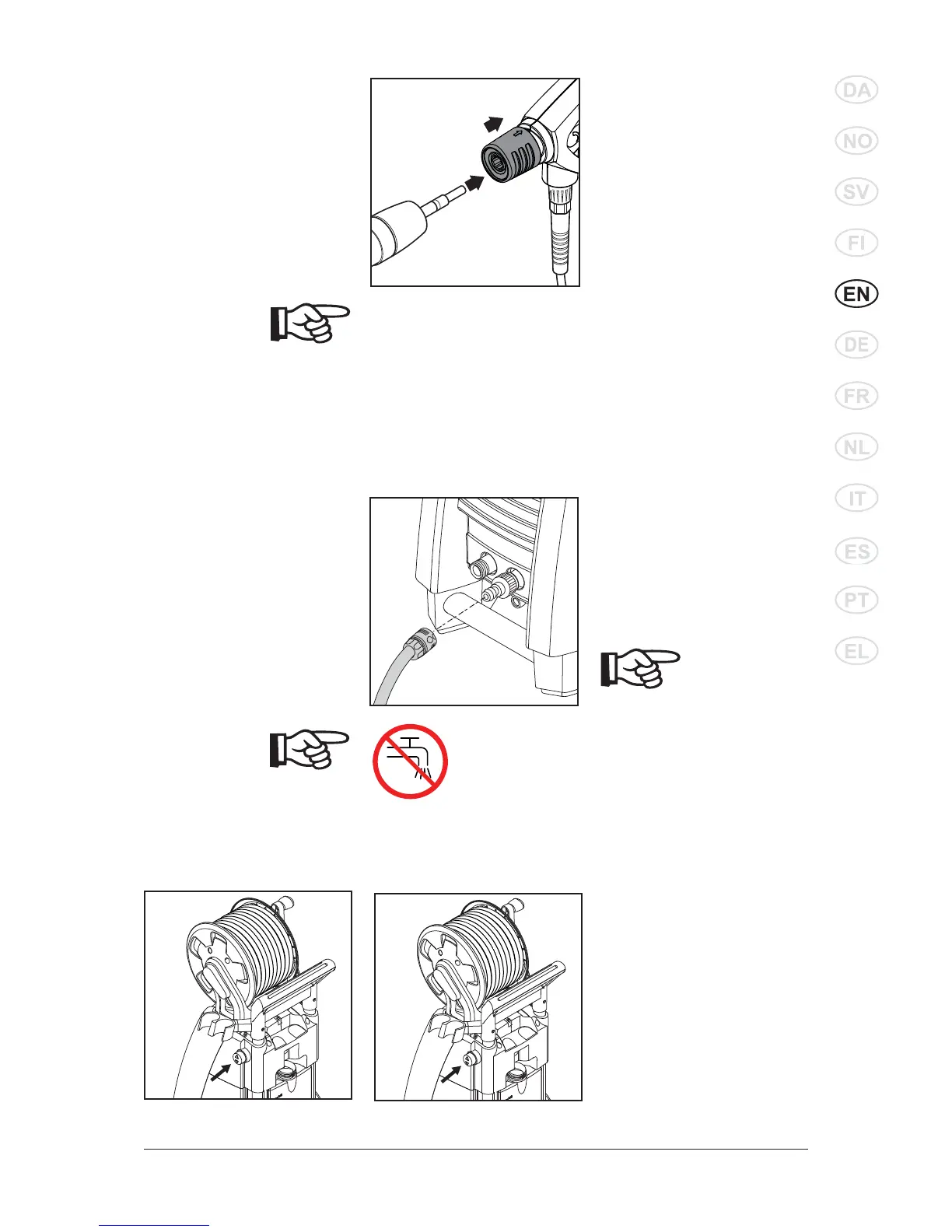 DA
NO
SV
FI
EN
DE
FR
NL
IT
ES
PT
EL