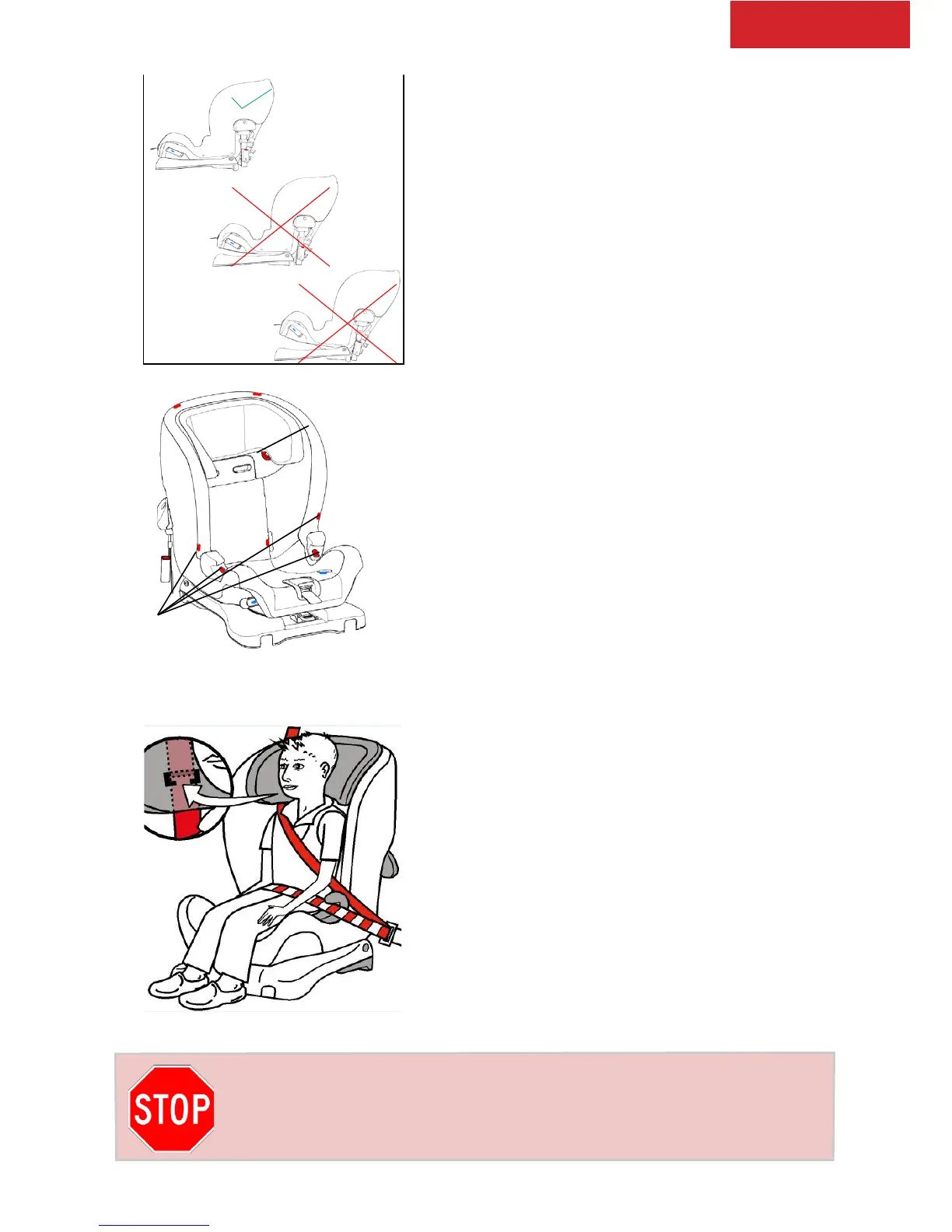 STOP