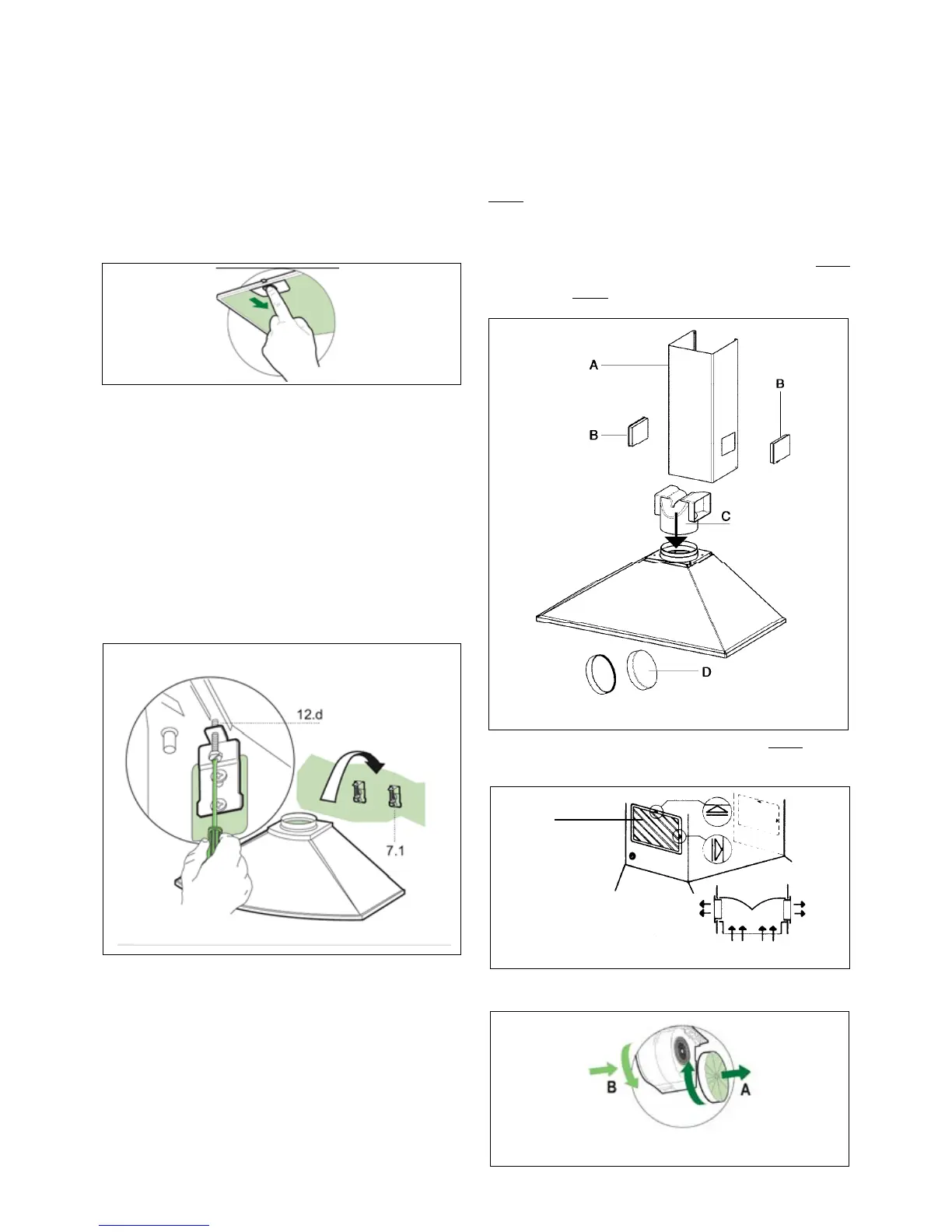 12.d

7.1

A

B

B

C

D

B

A