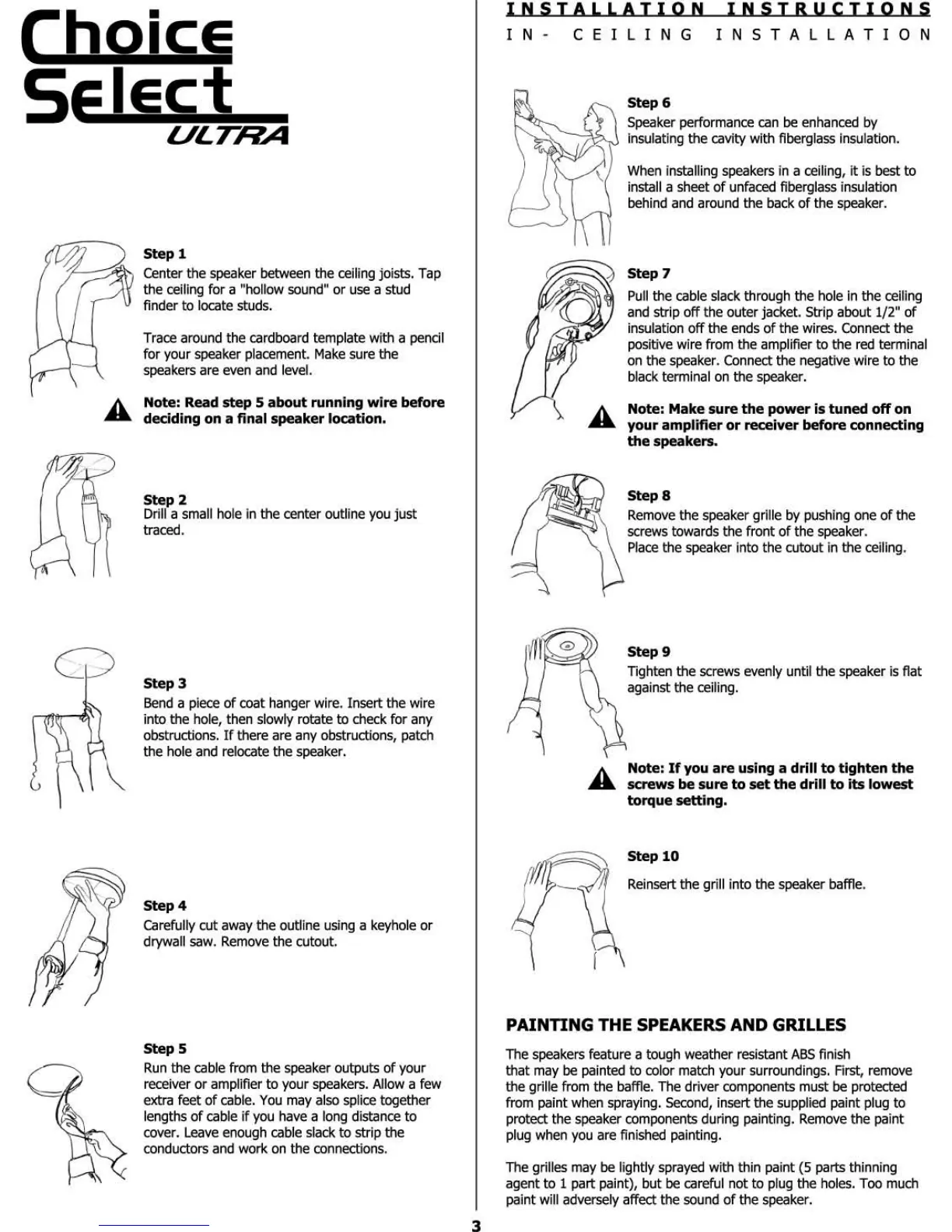 Choice Select ULTRA

Step 1
Center the speaker between the ceiling joists. Tap the ceiling for a "hollow sound" or use a stud finder to locate studs.

Trace around the cardboard template with a pencil for your speaker placement. Make sure the speakers are even and level.

Note: Read step 5 about running wire before deciding on a final speaker location.

Step 2
Drill a small hole in the center outline you just traced.

Step 3
Bend a piece of coat hanger wire. Insert the wire into the hole, then slowly rotate to check for any obstructions. If there are any obstructions, patch the hole and relocate the speaker.

Step 4
Carefully cut away the outline using a keyhole or drywall saw. Remove the cutout.

Step 5
Run the cable from the speaker outputs of your receiver or amplifier to your speakers. Allow a few extra feet of cable. You may also splice together lengths of cable if you have a long distance to cover. Leave enough cable slack to strip the conductors and work on the connections.

INSTALLATION INSTRUCTIONS
IN- CEILING INSTALLATION

Step 6
Speaker performance can be enhanced by insulating the cavity with fiberglass insulation.

When installing speakers in a ceiling, it is best to install a sheet of unfaced fiberglass insulation behind and around the back of the speaker.

Step 7
Pull the cable slack through the hole in the ceiling and strip off the outer jacket. Strip about 1/2" of insulation off the ends of the wires. Connect the positive wire from the amplifier to the red terminal on the speaker. Connect the negative wire to the black terminal on the speaker.

Note: Make sure the power is tuned off on your amplifier or receiver before connecting the speakers.

Step 8
Remove the speaker grille by pushing one of the screws towards the front of the speaker.
Place the speaker into the cutout in the ceiling.

Step 9
Tighten the screws evenly until the speaker is flat against the ceiling.

Note: If you are using a drill to tighten the screws be sure to set the drill to its lowest torque setting.

Step 10
Reinsert the grill into the speaker baffle.

PAINTING THE SPEAKERS AND GRILLES

The speakers feature a tough weather resistant ABS finish that may be painted to color match your surroundings. First, remove the grille from the baffle. The driver components must be protected from paint when spraying. Second, insert the supplied paint plug to protect the speaker components during painting. Remove the paint plug when you are finished painting.

The grilles may be lightly sprayed with thin paint (5 parts thinning agent to 1 part paint), but be careful not to plug the holes. Too much paint will adversely affect the sound of the speaker.

3