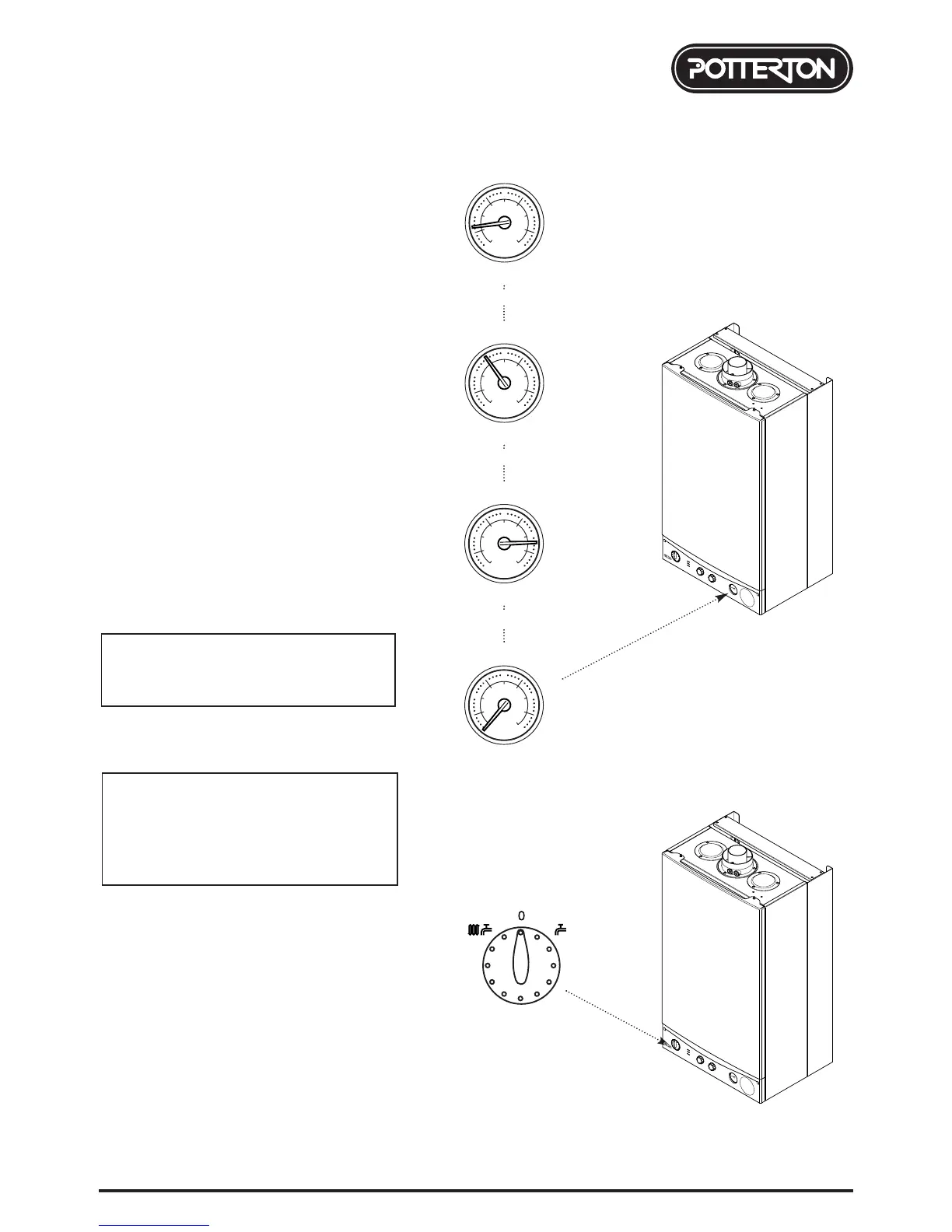 POTTERTON

0