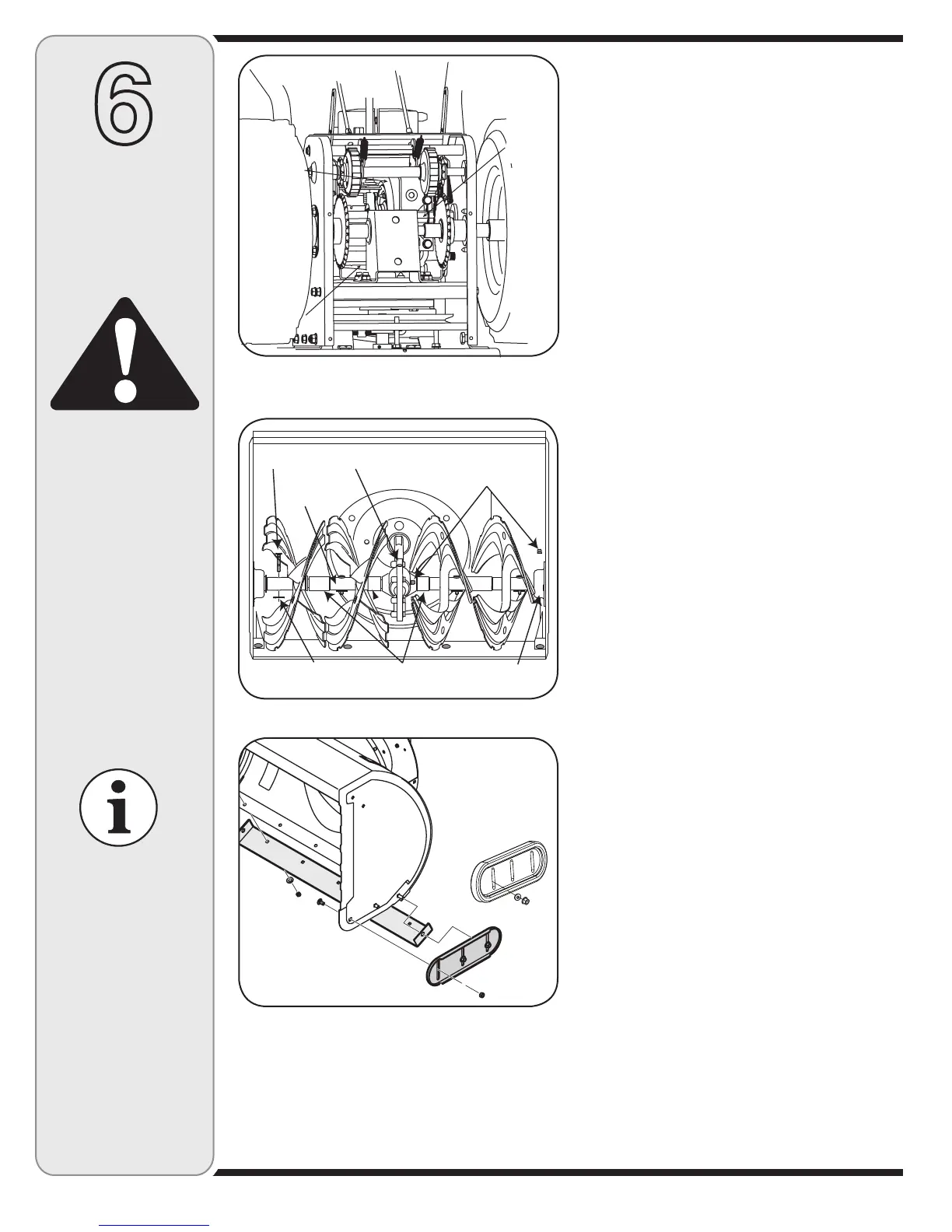 6