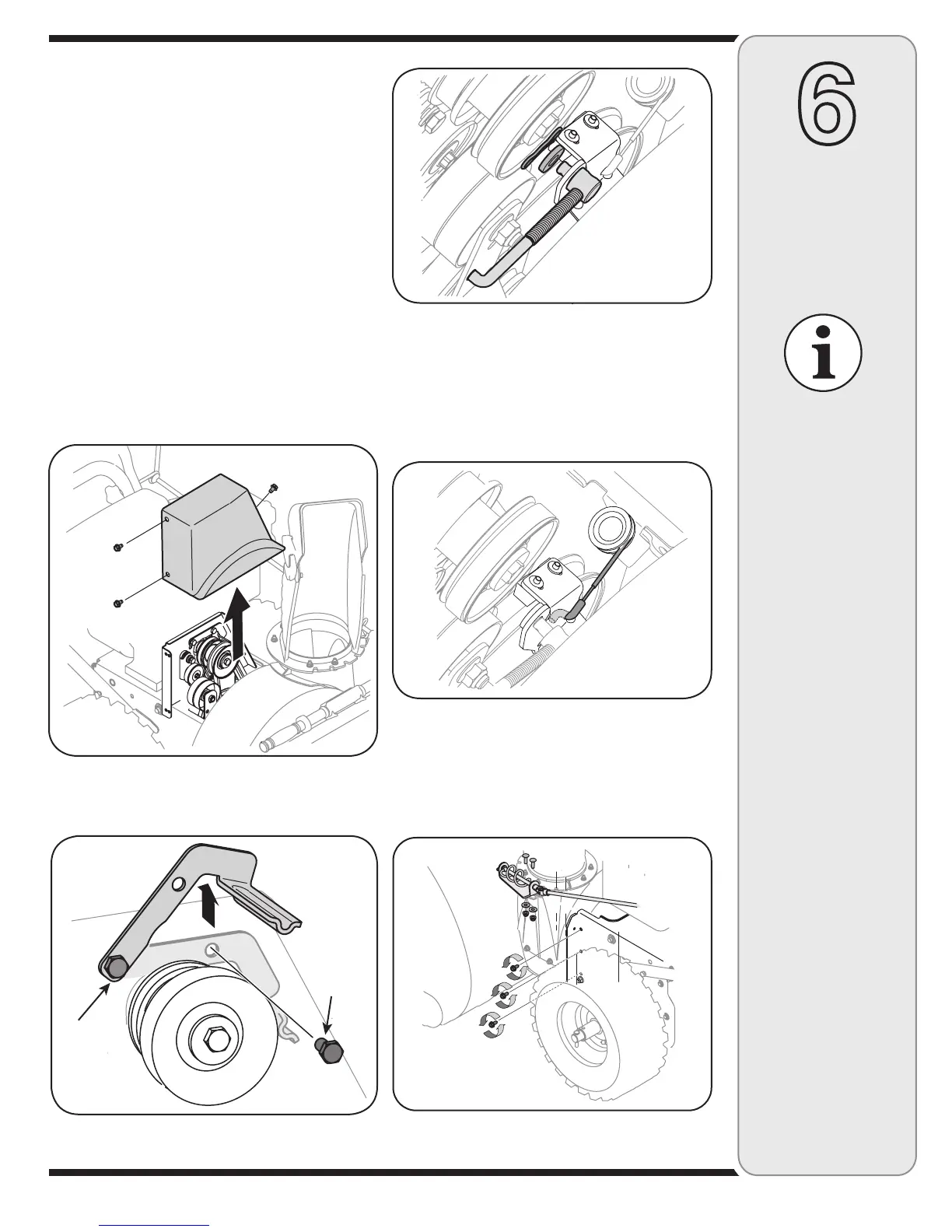 6

i