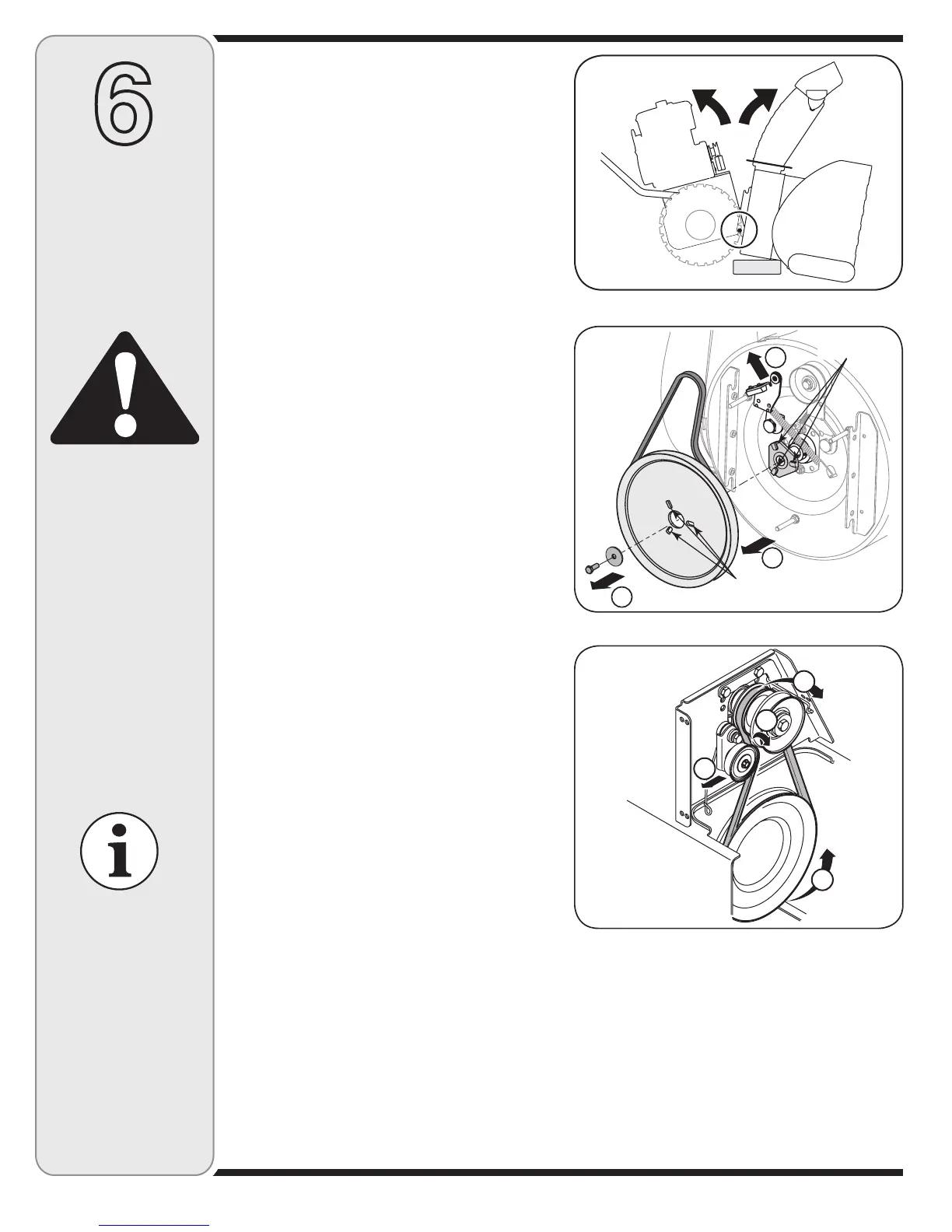 6